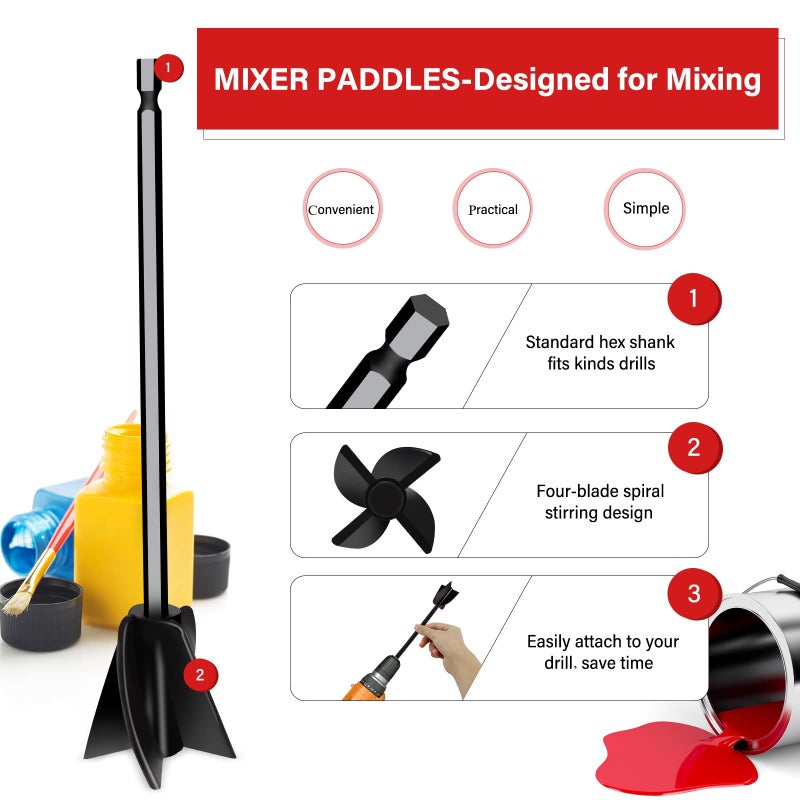 1

MIXER PADDLES-Designed for Mixing

Convenient

Practical

Simple

1

Standard hex shank fits kinds drills

2

Four-blade spiral stirring design

3

Easily attach to your drill, save time

2