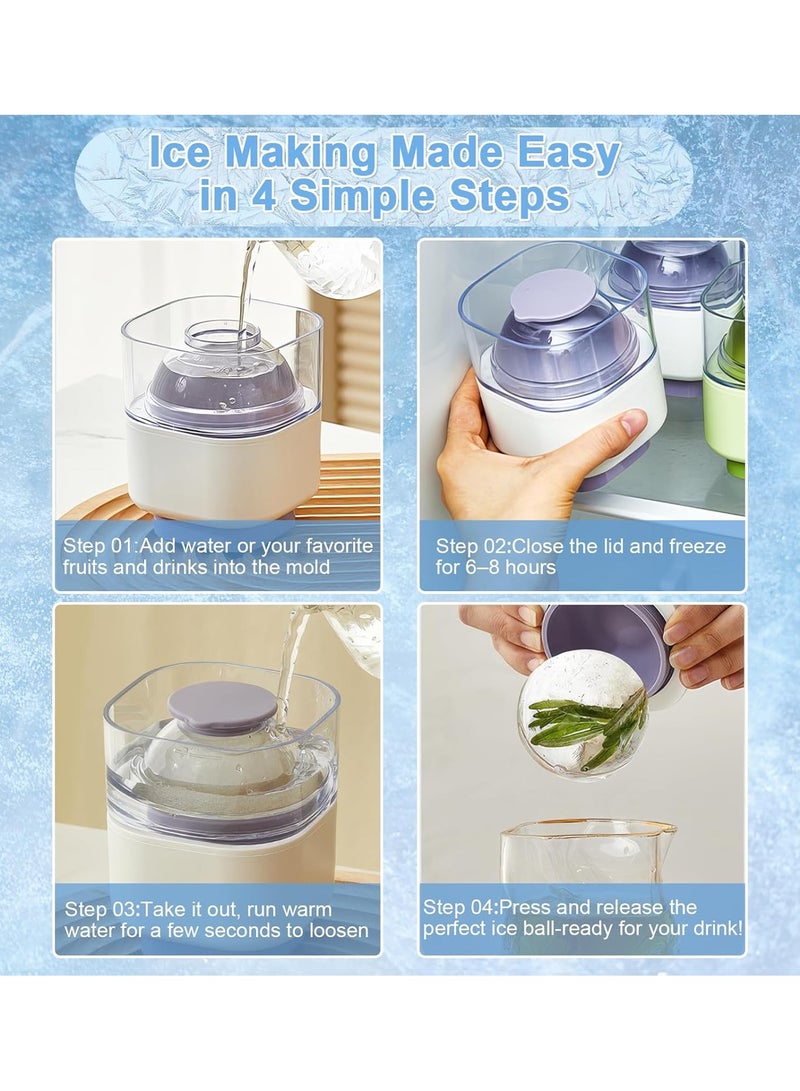 Ice Making Made Easy in 4 Simple Steps

Step 01:Add water or your favorite fruits and drinks into the mold

Step 02:Close the lid and freeze for 6–8 hours

Step 03:Take it out, run warm water for a few seconds to loosen

Step 04:Press and release the perfect ice ball-ready for your drink!