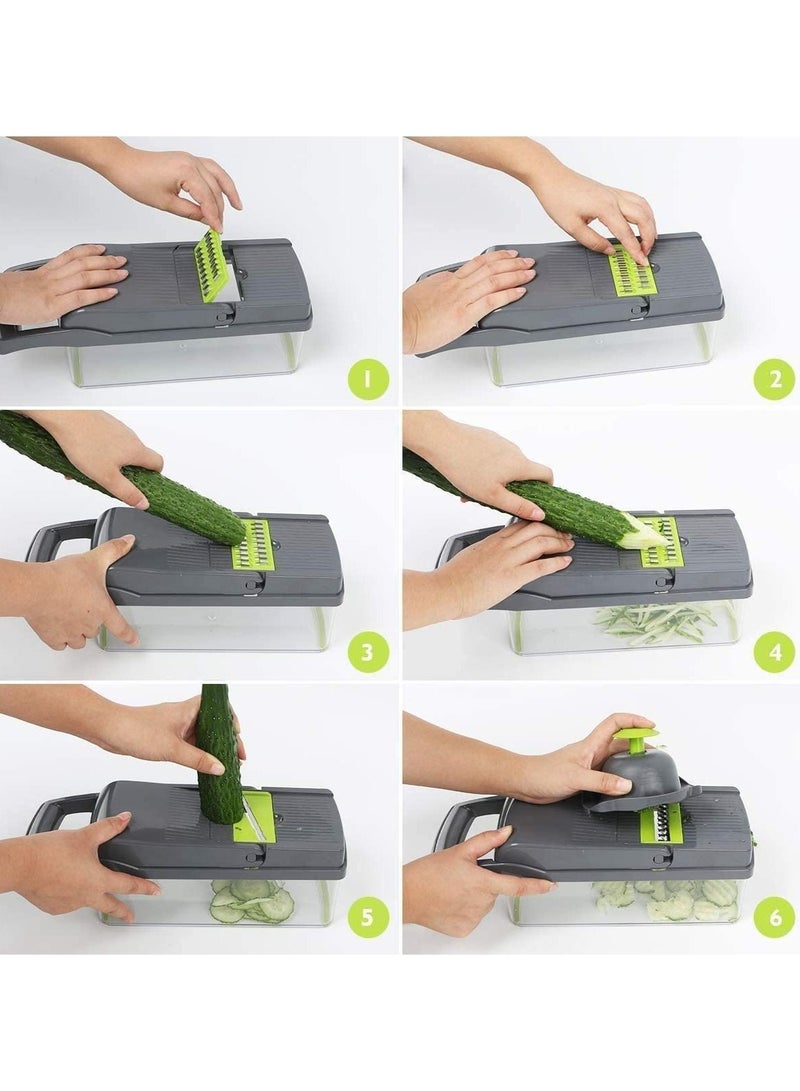 1

2

3

4

5

6