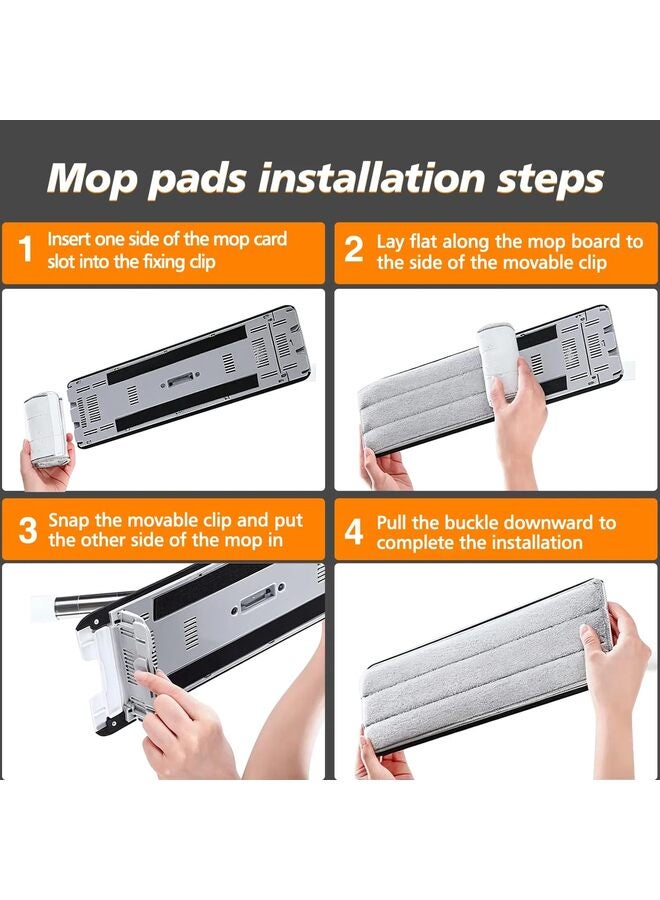 Mop pads installation steps

1 Insert one side of the mop card slot into the fixing clip

2 Lay flat along the mop board to the side of the movable clip

3 Snap the movable clip and put the other side of the mop in

4 Pull the buckle downward to complete the installation