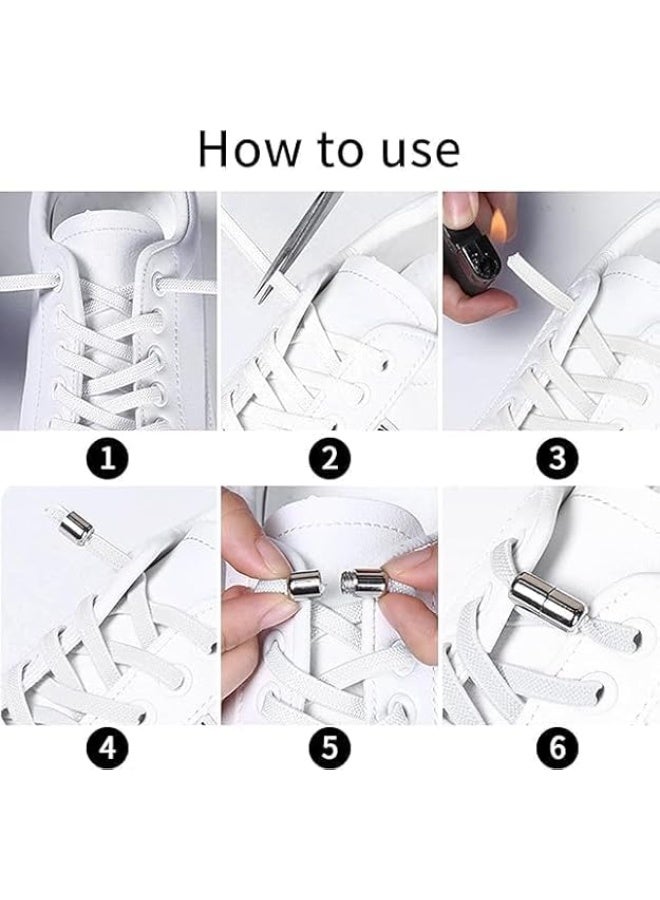 How to use

1

2

3

4

5

6