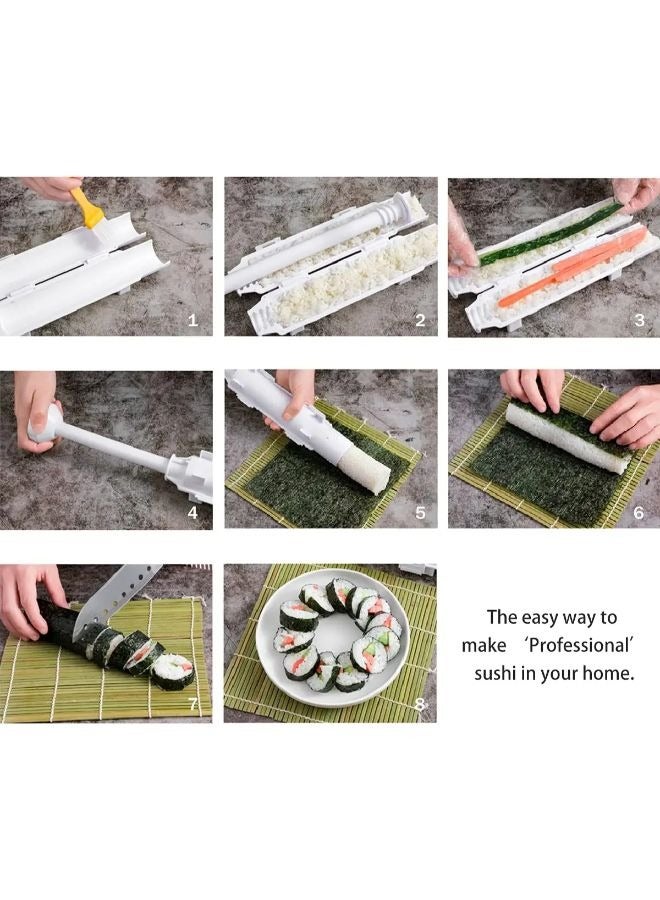 1

2

3

4

5

6

7

8

The easy way to make 'Professional' sushi in your home.