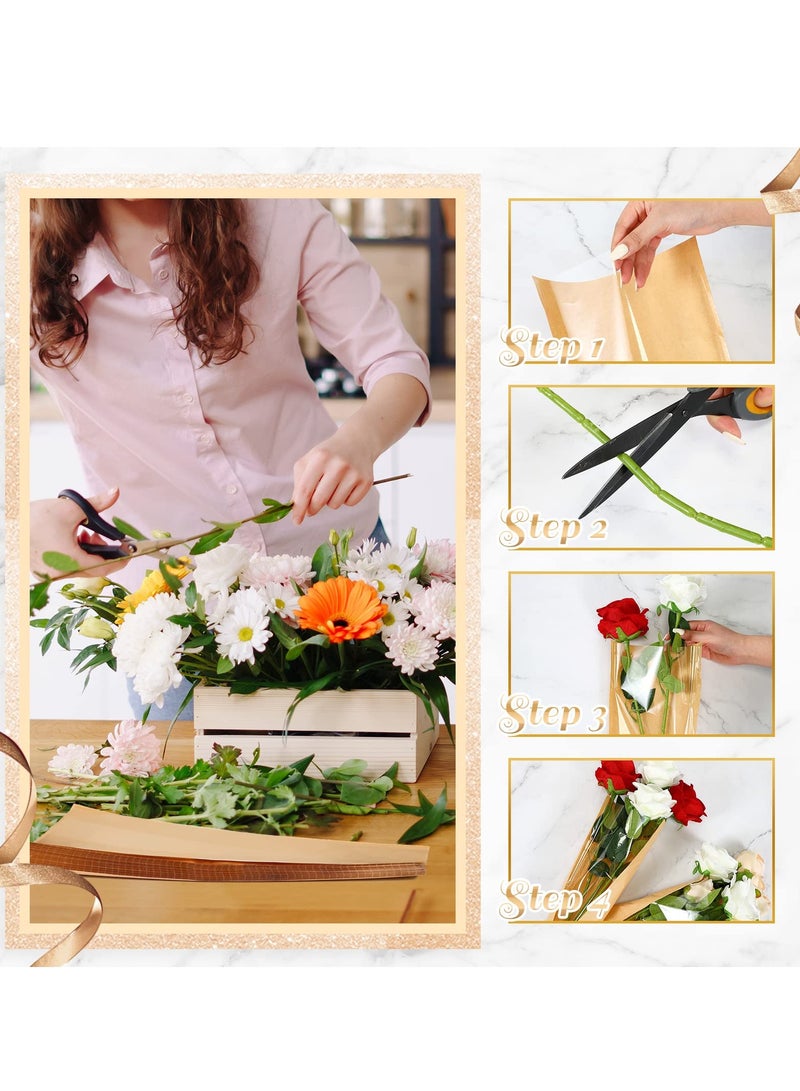 Step 1

Step 2

Step 3

Step 4