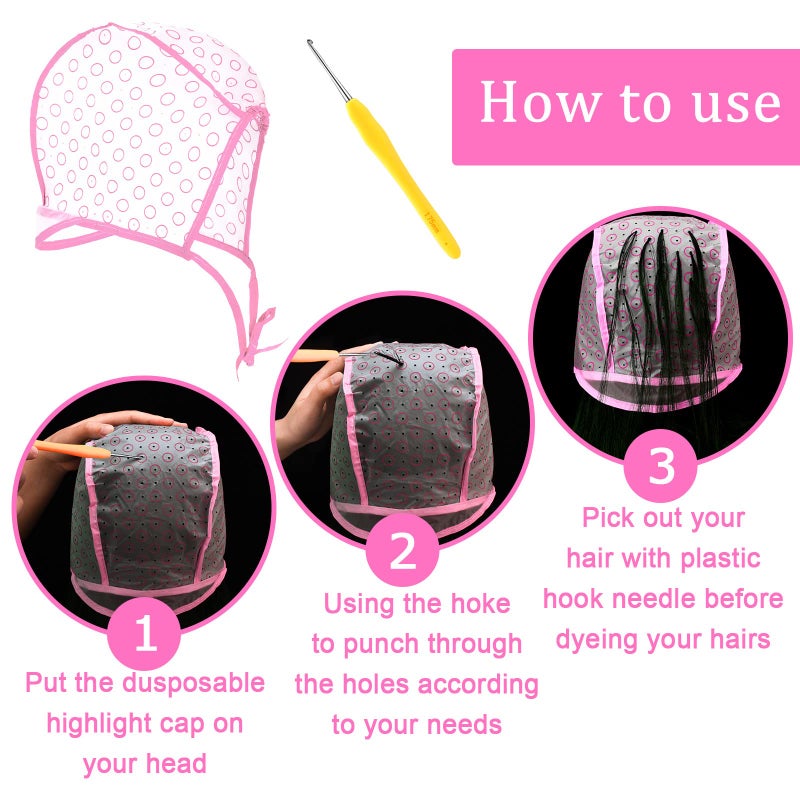 How to use

1
Put the dusposable highlight cap on your head

2
Using the hoke to punch through the holes according to your needs

3
Pick out your hair with plastic hook needle before dyeing your hairs