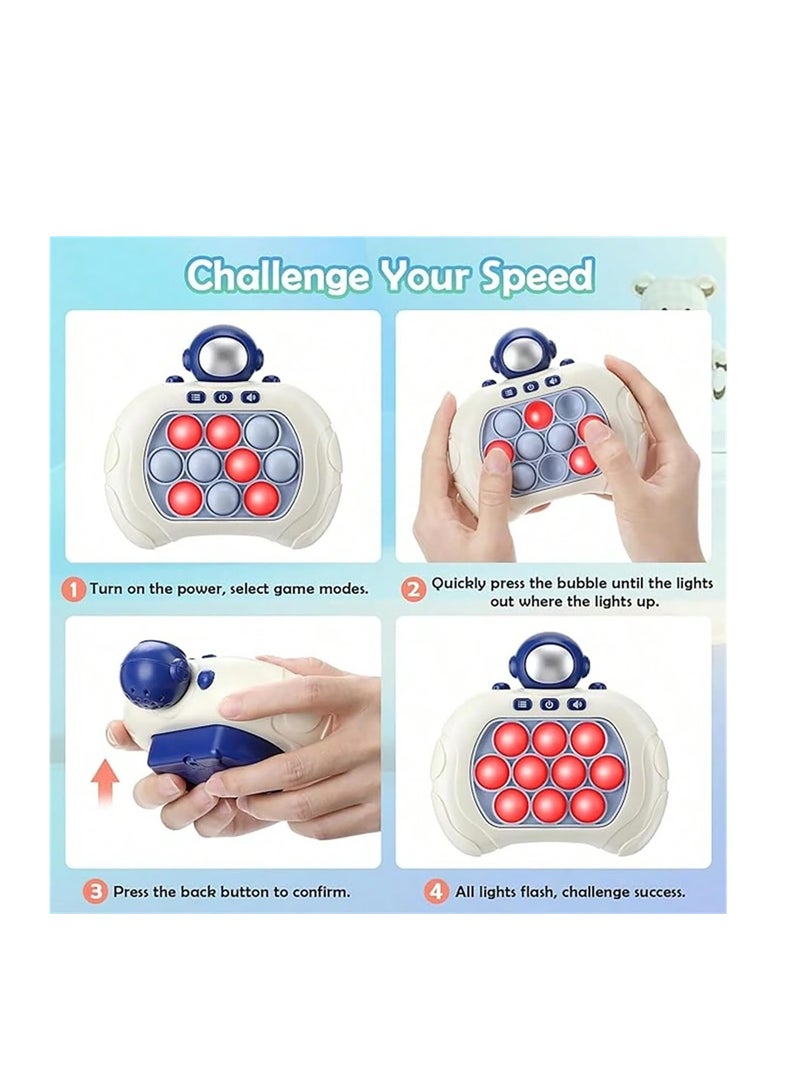 Challenge Your Speed

1 Turn on the power, select game modes.

2 Quickly press the bubble until the lights out where the lights up.

3 Press the back button to confirm.

4 All lights flash, challenge success.