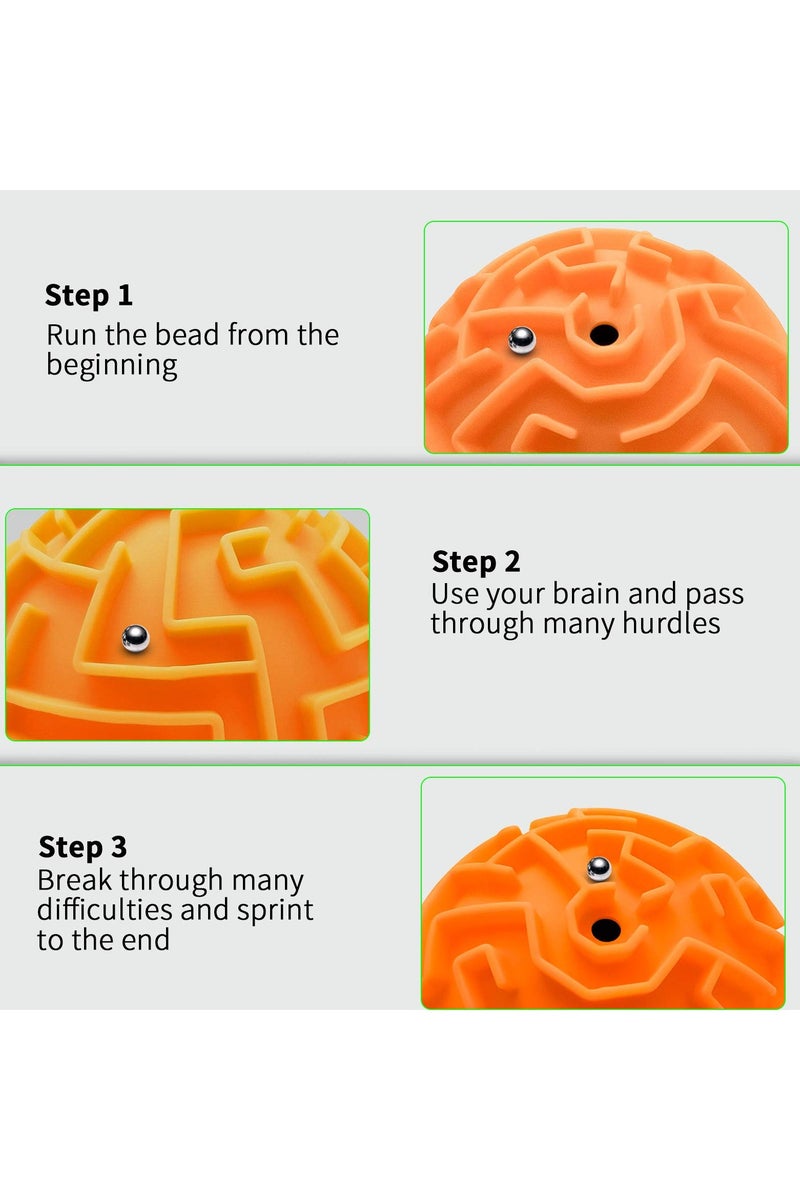 Step 1
Run the bead from the beginning

Step 2
Use your brain and pass through many hurdles

Step 3
Break through many difficulties and sprint to the end