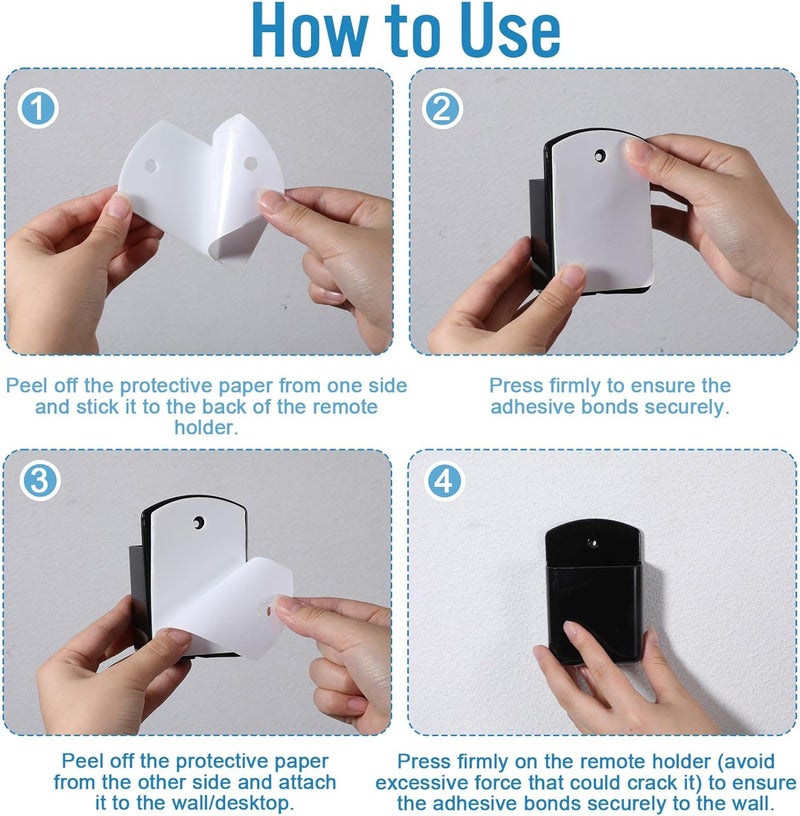 How to Use

1

Peel off the protective paper from one side and stick it to the back of the remote holder.

2

Press firmly to ensure the adhesive bonds securely.

3

Peel off the protective paper from the other side and attach it to the wall/desktop.

4

Press firmly on the remote holder (avoid excessive force that could crack it) to ensure the adhesive bonds securely to the wall.