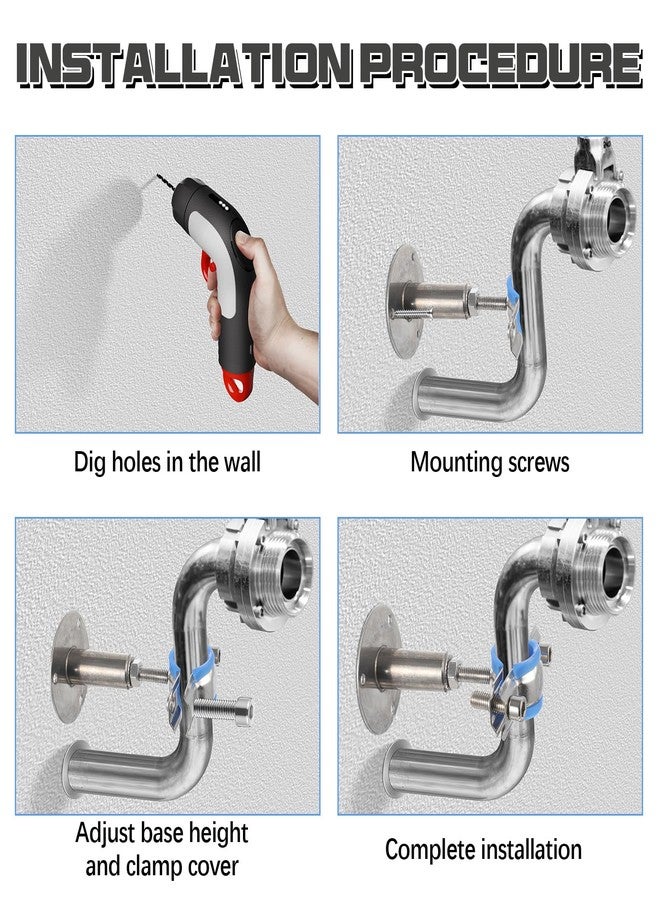 INSTALLATION PROCEDURE

Dig holes in the wall

Mounting screws

Adjust base height and clamp cover

Complete installation