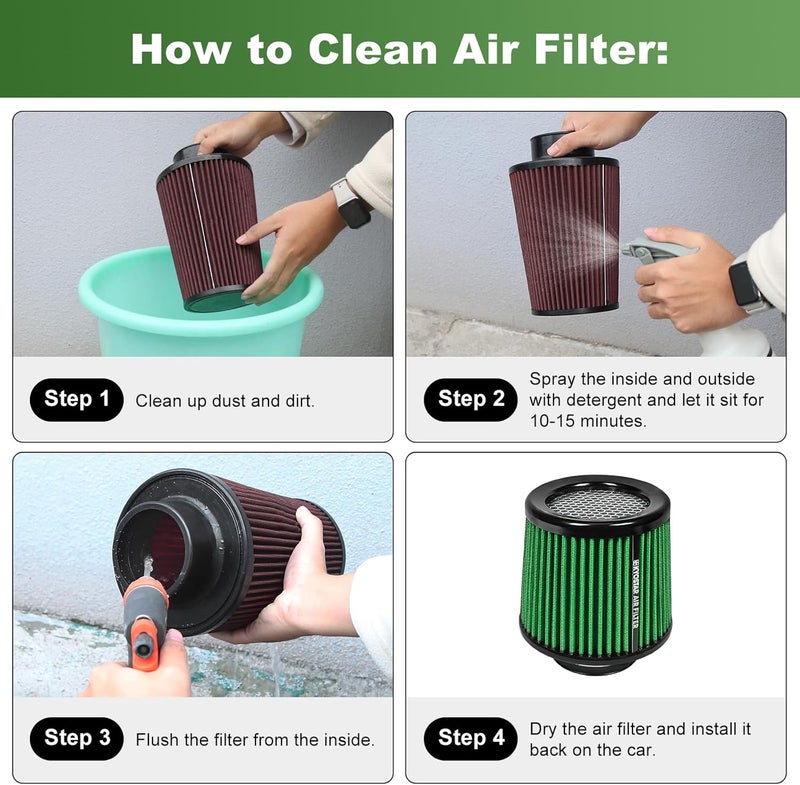 How to Clean Air Filter:

Step 1 Clean up dust and dirt.

Step 2 Spray the inside and outside with detergent and let it sit for 10-15 minutes.

Step 3 Flush the filter from the inside.

KYOSTAR AIR FILTER

Step 4 Dry the air filter and install it back on the car.