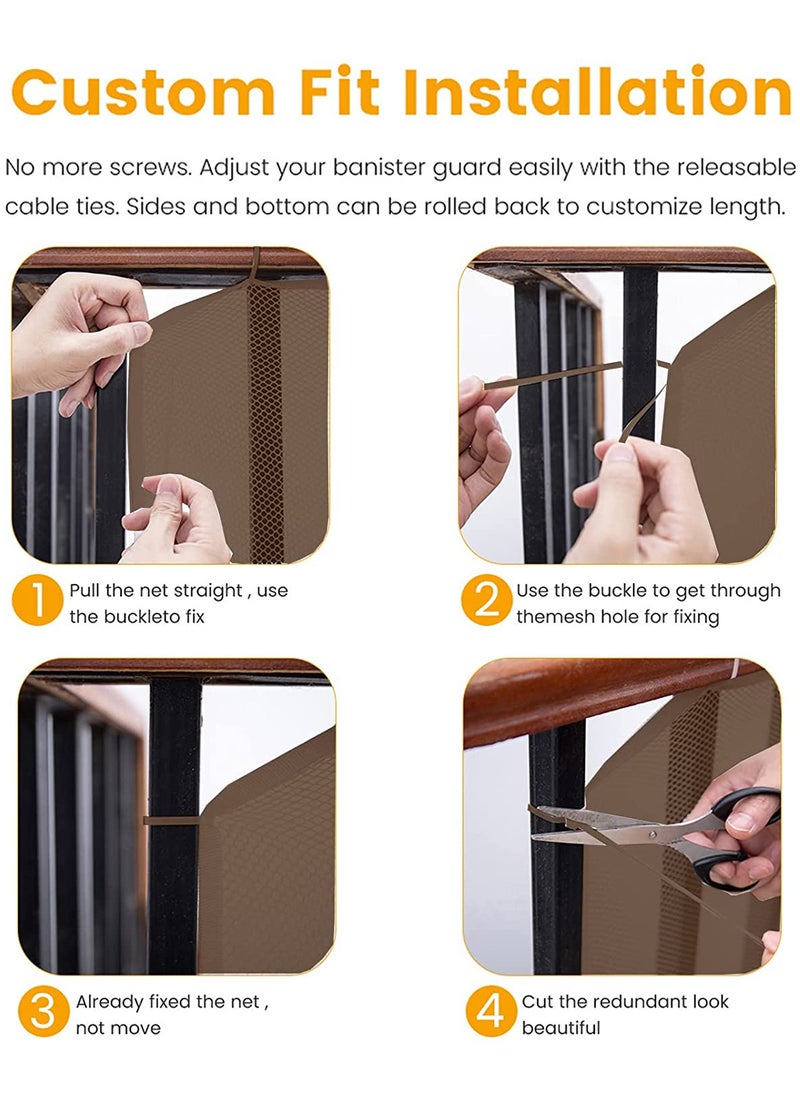 Custom Fit Installation

No more screws. Adjust your banister guard easily with the releasable cable ties. Sides and bottom can be rolled back to customize length.

1 Pull the net straight , use the buckleto fix

2 Use the buckle to get through themesh hole for fixing

3 Already fixed the net , not move

4 Cut the redundant look beautiful