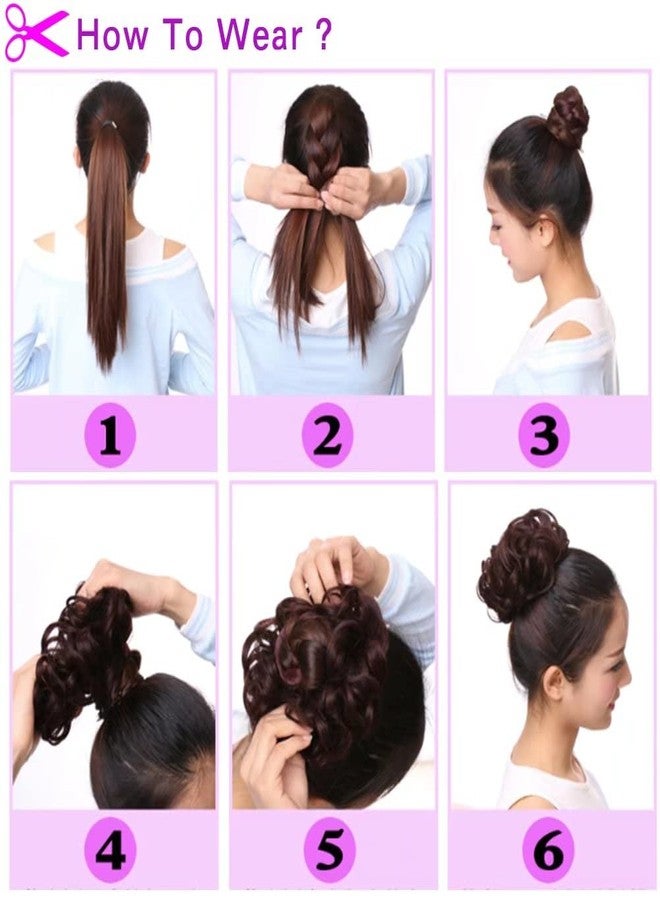 How To Wear ?

1

2

3

4

5

6