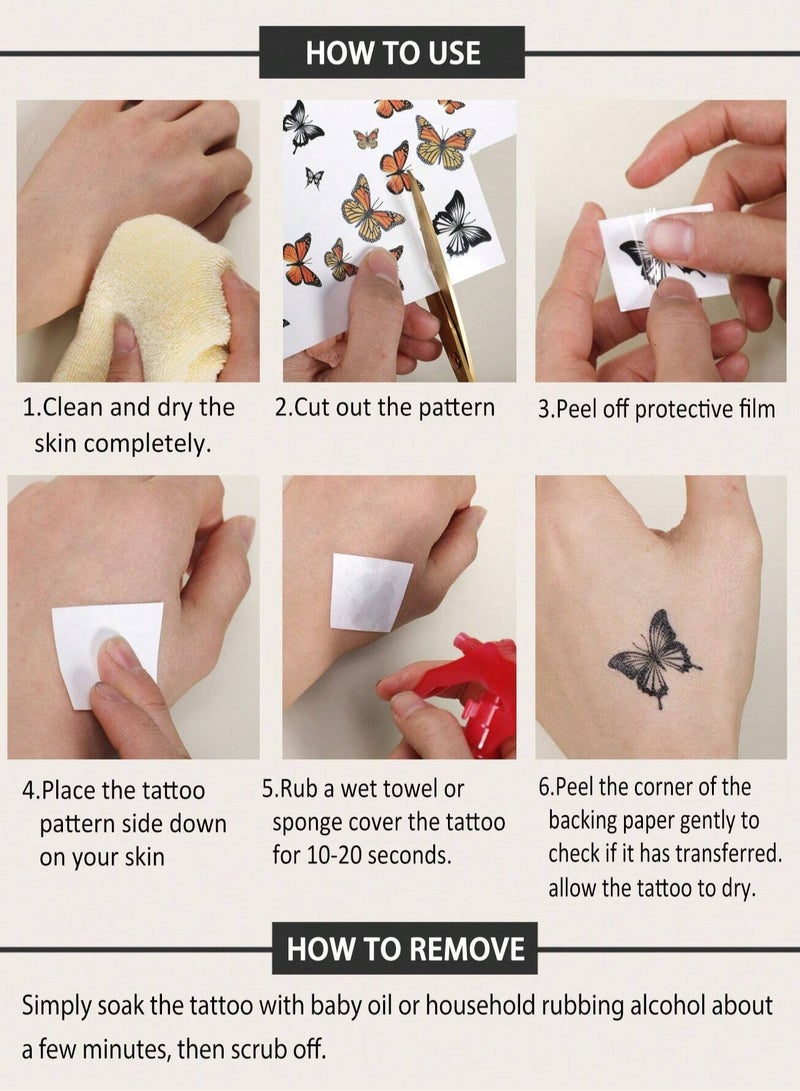 HOW TO USE

1.Clean and dry the skin completely.

2.Cut out the pattern

3.Peel off protective film

4.Place the tattoo pattern side down on your skin

5.Rub a wet towel or sponge cover the tattoo for 10-20 seconds.

6.Peel the corner of the backing paper gently to check if it has transferred. allow the tattoo to dry.

HOW TO REMOVE

Simply soak the tattoo with baby oil or household rubbing alcohol about a few minutes, then scrub off.