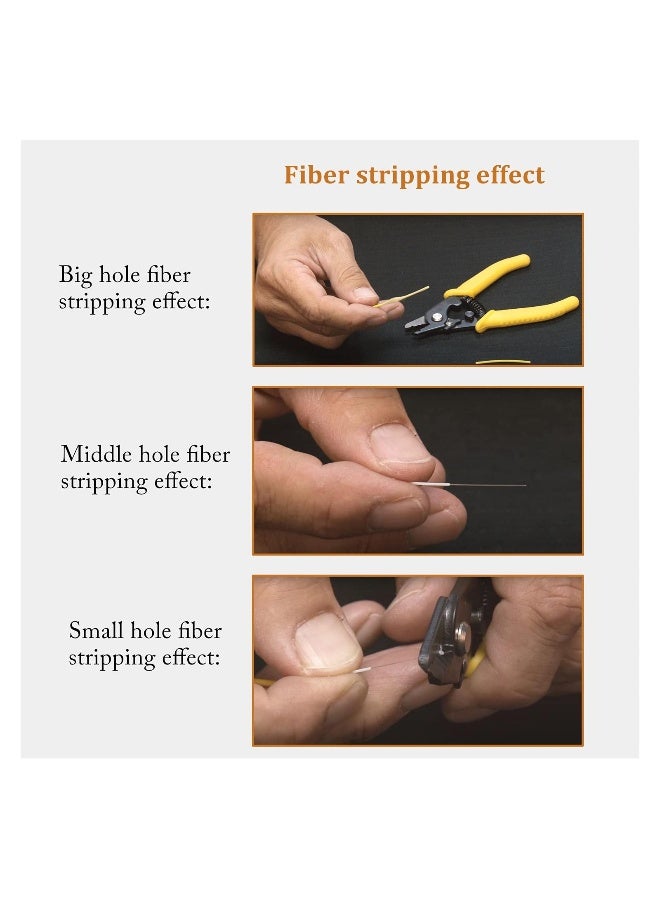 Fiber stripping effect

Big hole fiber stripping effect:

Middle hole fiber stripping effect:

Small hole fiber stripping effect: