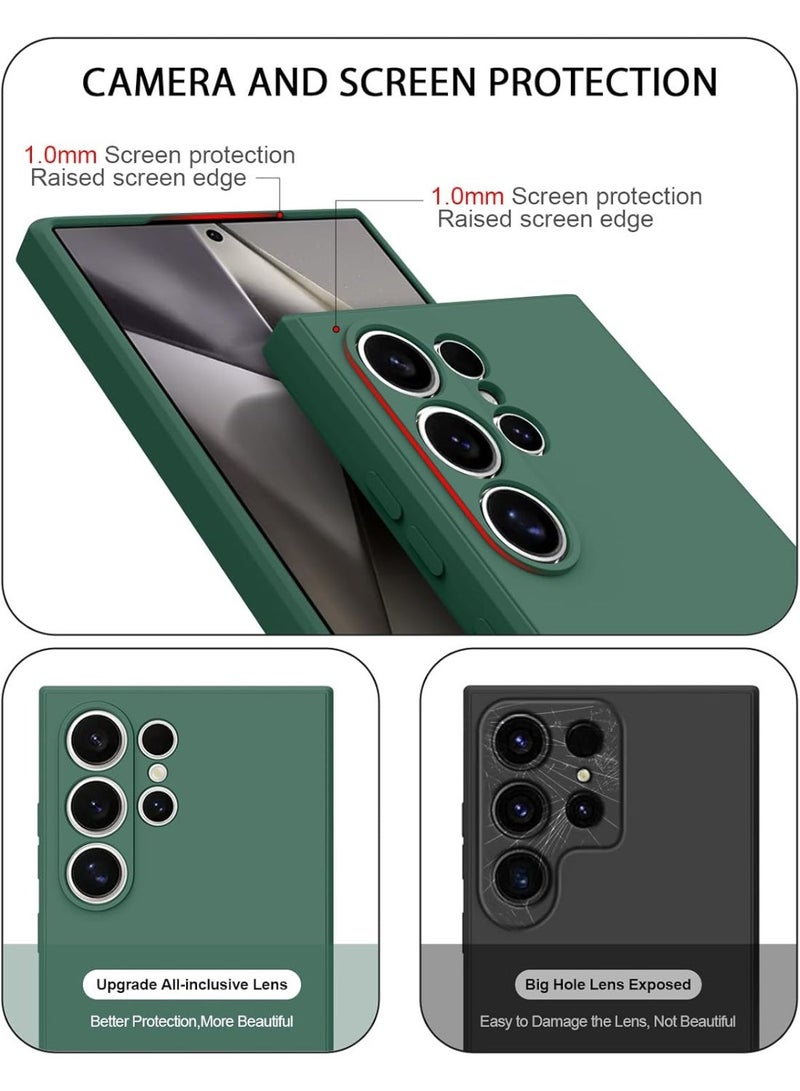 CAMERA AND SCREEN PROTECTION

1.0mm Screen protection
Raised screen edge

1.0mm Screen protection
Raised screen edge

Upgrade All-inclusive Lens

Better Protection,More Beautiful

Big Hole Lens Exposed

Easy to Damage the Lens, Not Beautiful