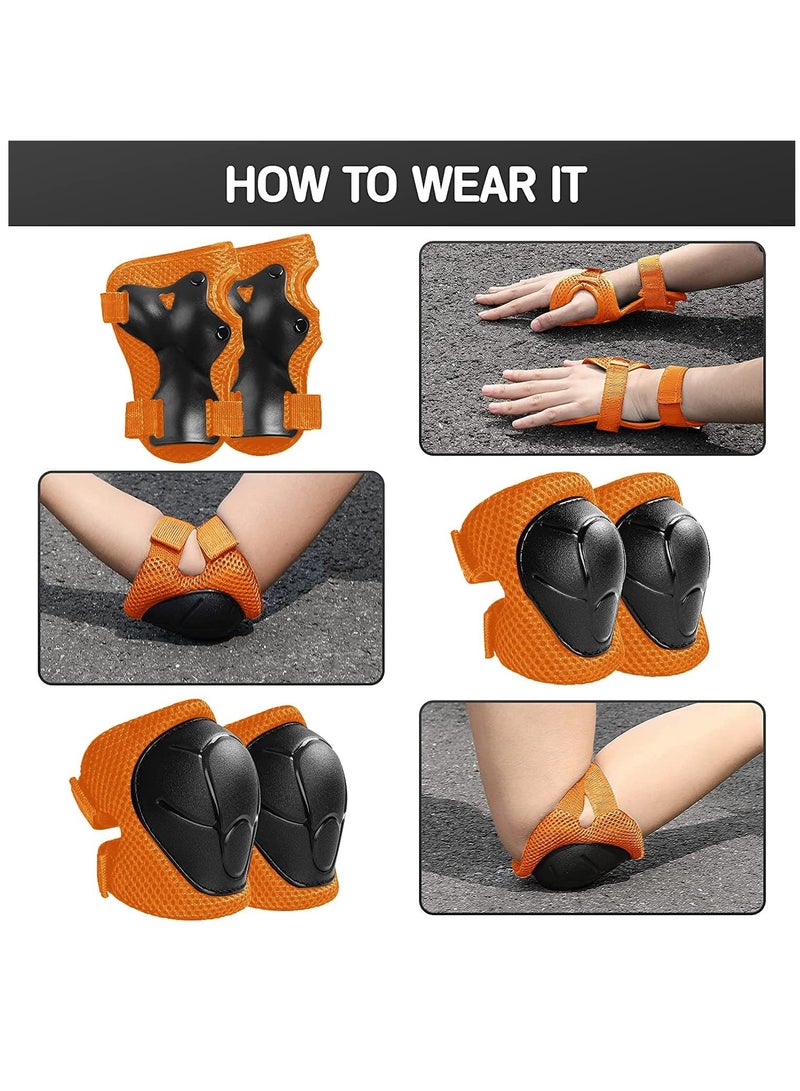 HOW TO WEAR IT