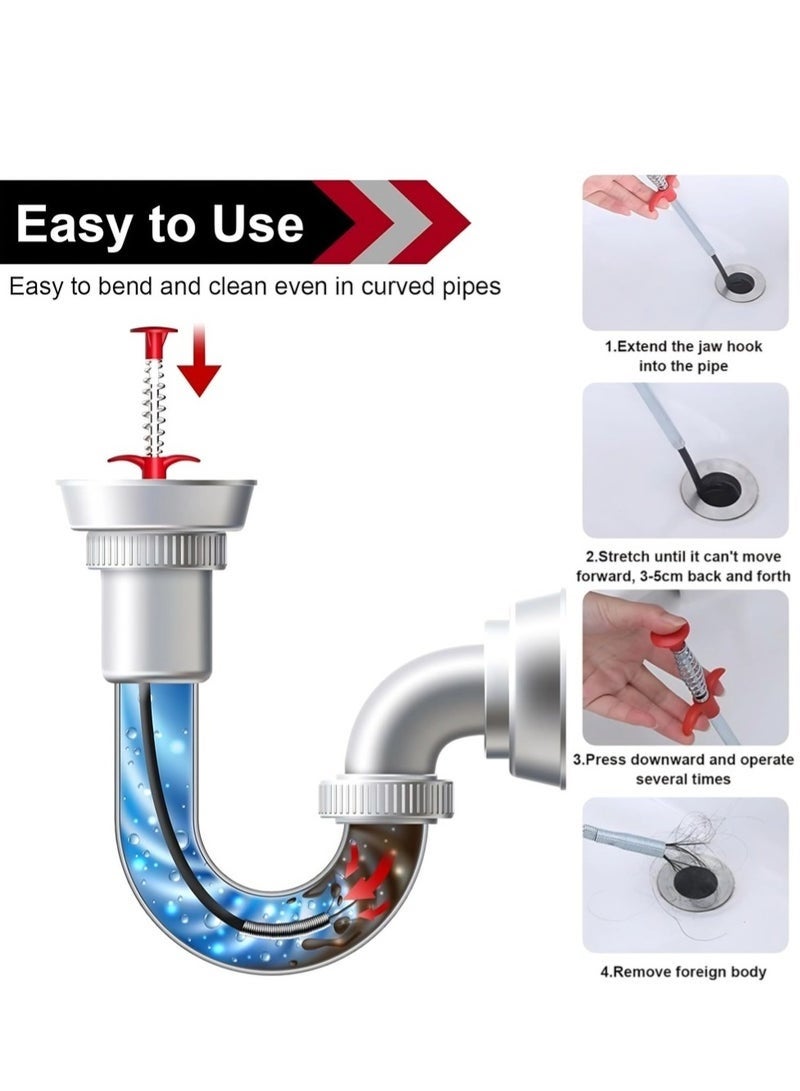 Easy to Use

Easy to bend and clean even in curved pipes

1.Extend the jaw hook into the pipe

2.Stretch until it can't move forward, 3-5cm back and forth

3.Press downward and operate several times

4.Remove foreign body