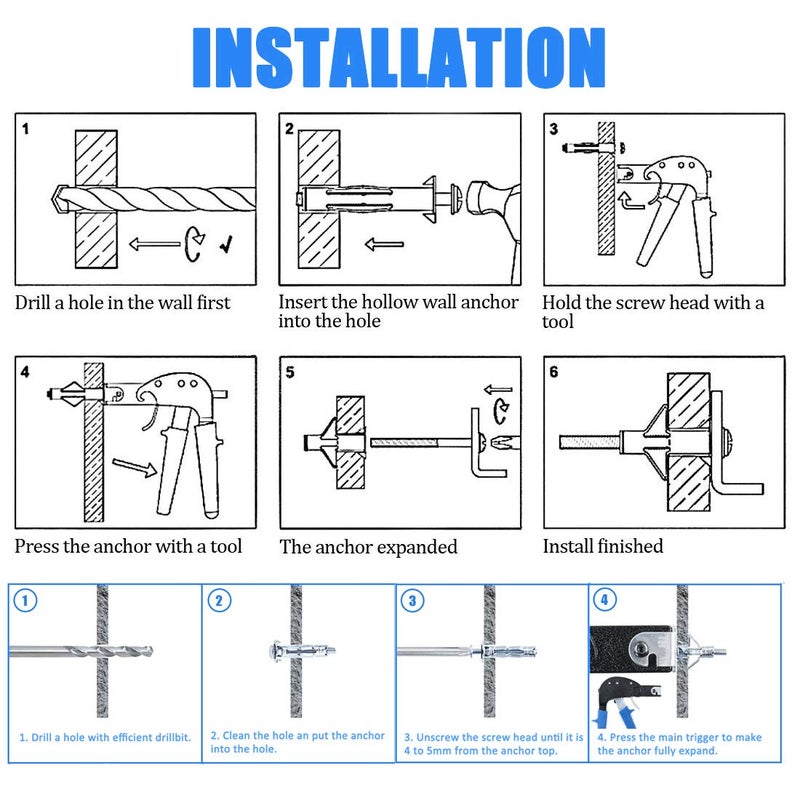 INSTALLATION

1

Drill a hole in the wall first

2

Insert the hollow wall anchor into the hole

3

Hold the screw head with a tool

4

Press the anchor with a tool

5

The anchor expanded

6

Install finished

1

1. Drill a hole with efficient drillbit.

2

2. Clean the hole an put the anchor into the hole.

3

3. Unscrew the screw head until it is 4 to 5mm from the anchor top.

4

4. Press the main trigger to make the anchor fully expand.