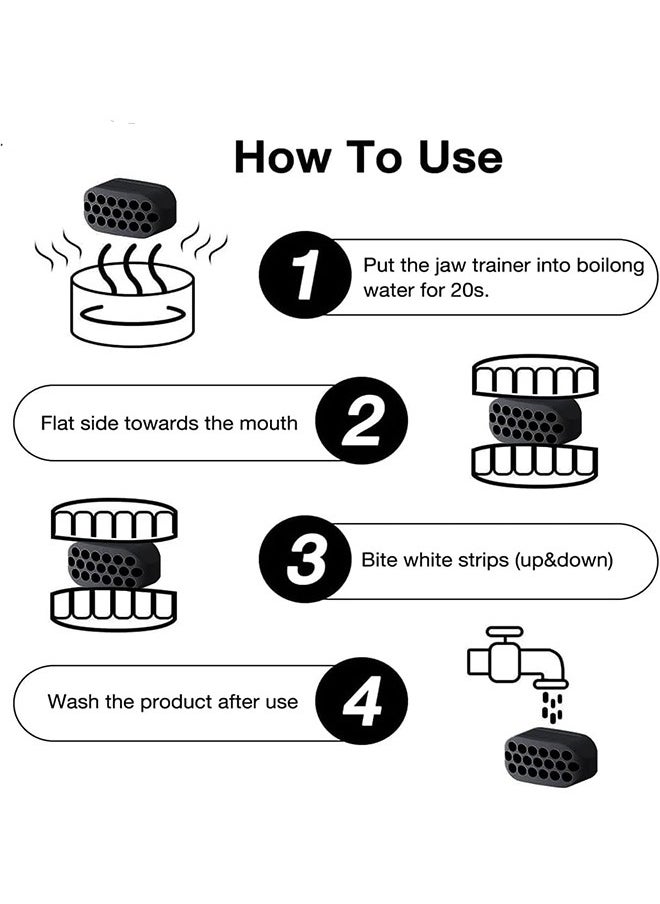 How To Use

1

Put the jaw trainer into boilong water for 20s.

Flat side towards the mouth

2

3

Bite white strips (up&down)

Wash the product after use

4