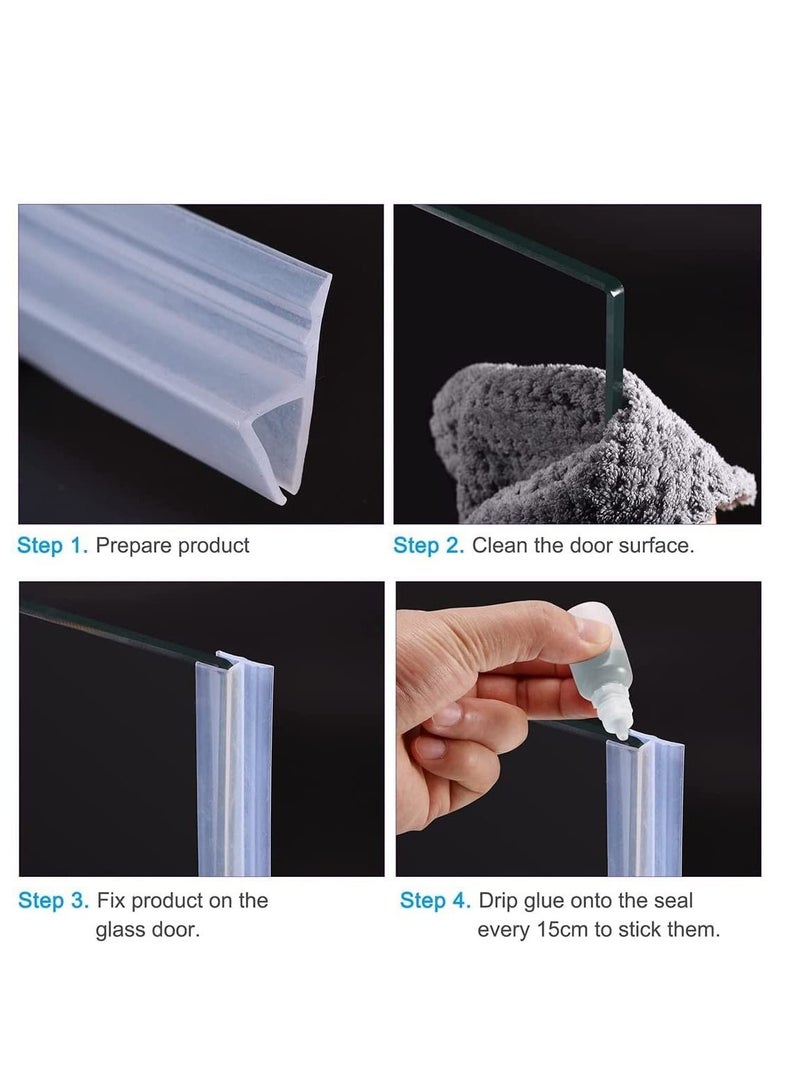 Step 1. Prepare product

Step 2. Clean the door surface.

Step 3. Fix product on the glass door.

Step 4. Drip glue onto the seal every 15cm to stick them.