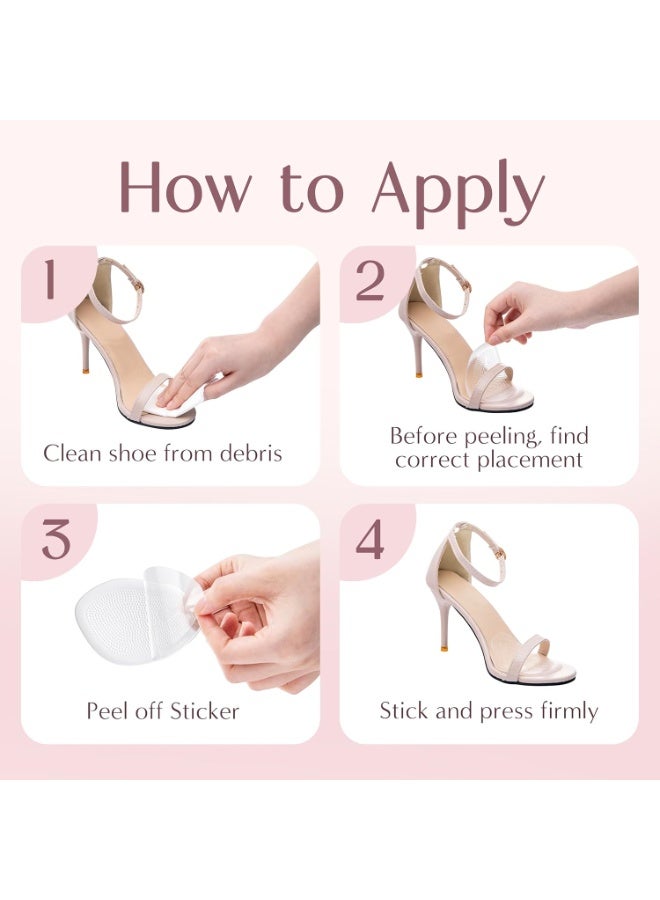 How to Apply

1

Clean shoe from debris

2

Before peeling, find correct placement

3

Peel off Sticker

4

Stick and press firmly