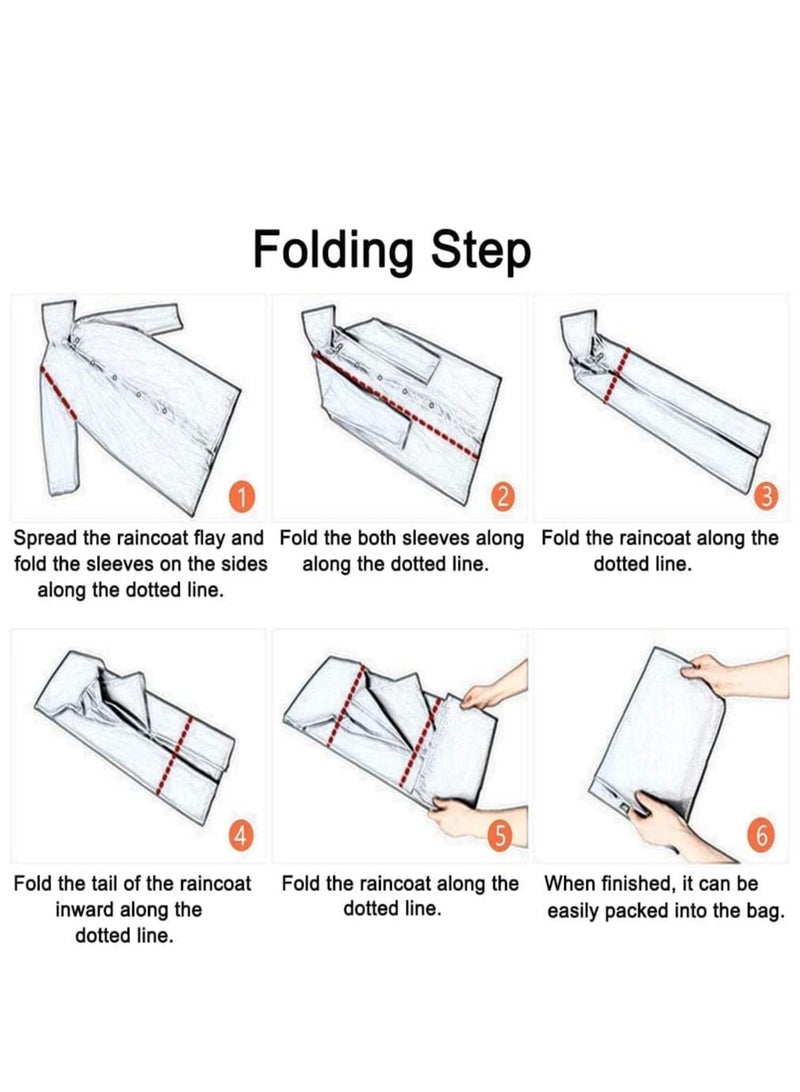 Folding Step

1
Spread the raincoat flay and fold the sleeves on the sides along the dotted line.

2
Fold the both sleeves along along the dotted line.

3
Fold the raincoat along the dotted line.

4
Fold the tail of the raincoat inward along the dotted line.

5
Fold the raincoat along the dotted line.

6
When finished, it can be easily packed into the bag.