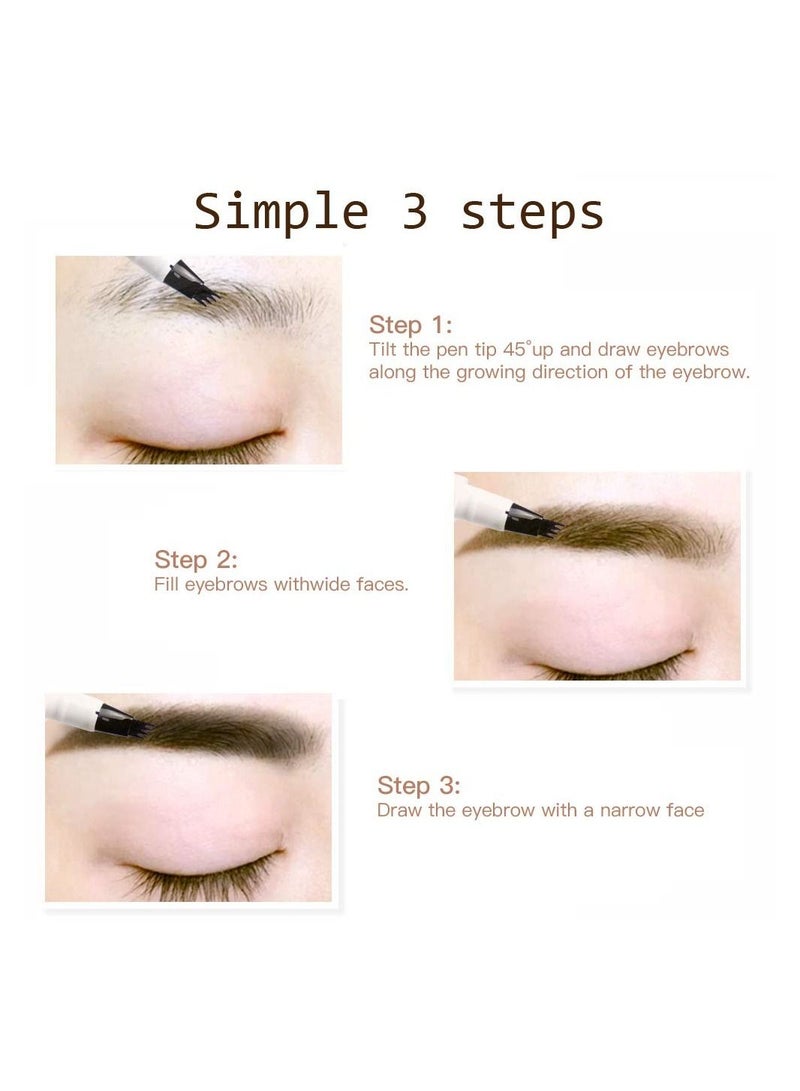 Simple 3 steps

Step 1:
Tilt the pen tip 45°up and draw eyebrows along the growing direction of the eyebrow.

Step 2:
Fill eyebrows withwide faces.

Step 3:
Draw the eyebrow with a narrow face