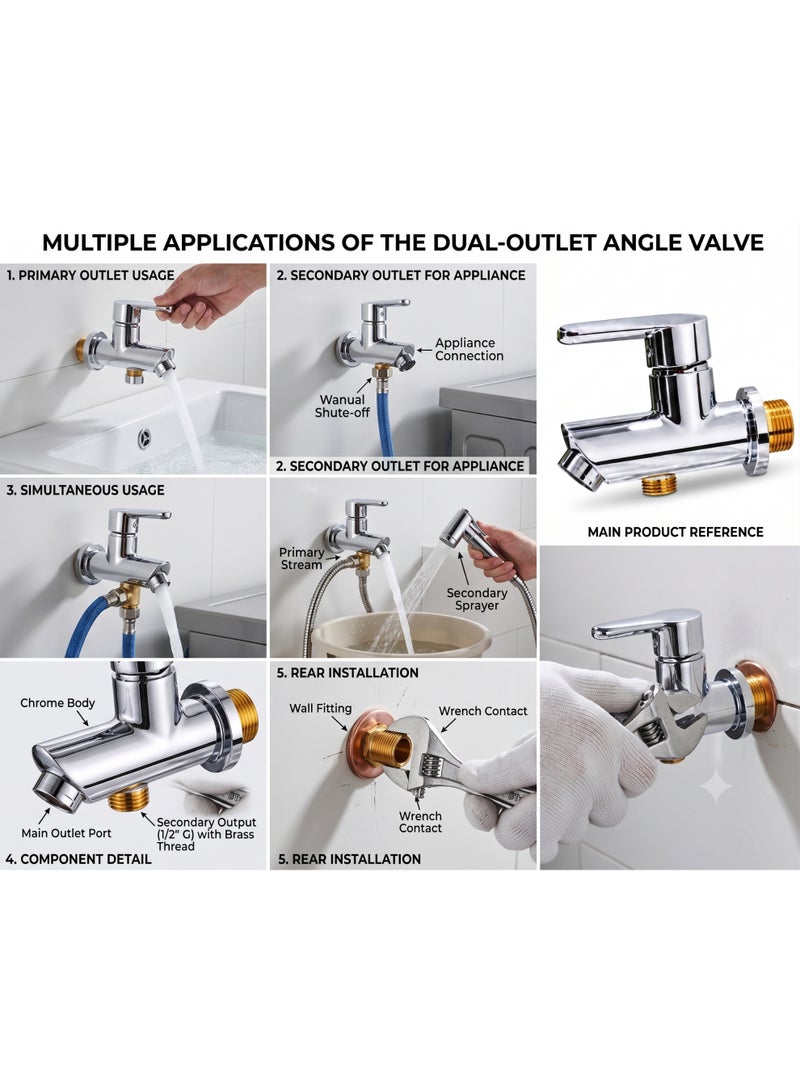 MULTIPLE APPLICATIONS OF THE DUAL-OUTLET ANGLE VALVE

1. PRIMARY OUTLET USAGE

2. SECONDARY OUTLET FOR APPLIANCE

Appliance Connection

Wanual Shute-off

2. SECONDARY OUTLET FOR APPLIANCE

MAIN PRODUCT REFERENCE

3. SIMULTANEOUS USAGE

Primary Stream

Secondary Sprayer

Chrome Body

Main Outlet Port

Secondary Output (1/2" G) with Brass Thread

4. COMPONENT DETAIL

5. REAR INSTALLATION

Wall Fitting

Wrench Contact

Wrench Contact

5. REAR INSTALLATION