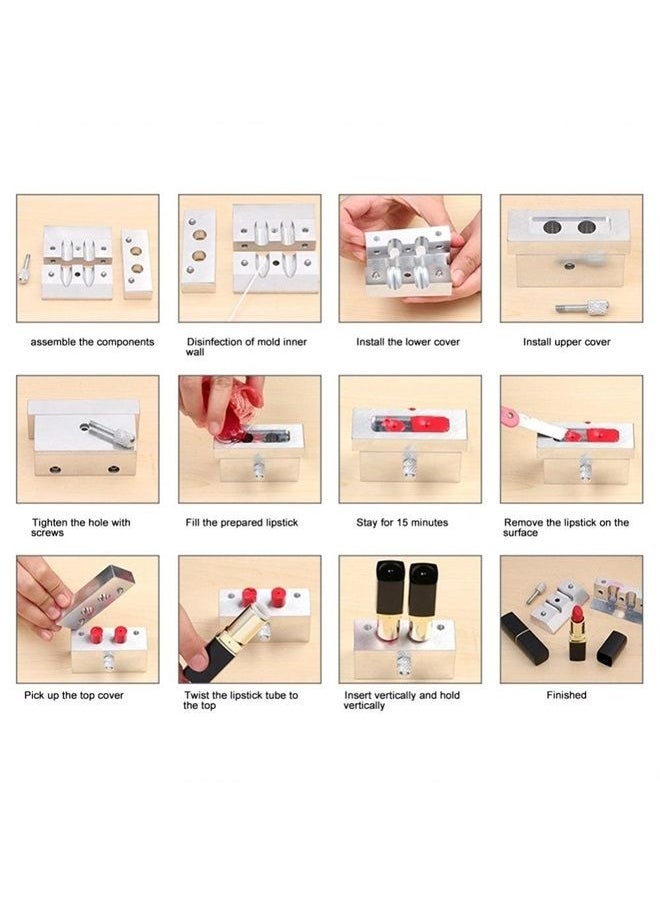 assemble the components

Disinfection of mold inner wall

Install the lower cover

Install upper cover

Tighten the hole with screws

Fill the prepared lipstick

Stay for 15 minutes

Remove the lipstick on the surface

Pick up the top cover

Twist the lipstick tube to the top

Insert vertically and hold vertically

Finished