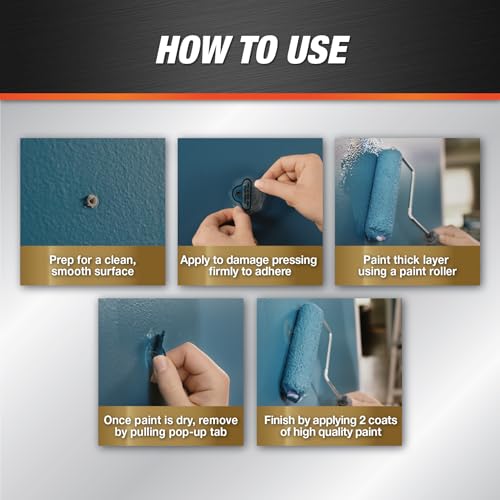 HOW TO USE

Prep for a clean, smooth surface

Apply to damage pressing firmly to adhere

Paint thick layer using a paint roller

Once paint is dry, remove by pulling pop-up tab

Finish by applying 2 coats of high quality paint