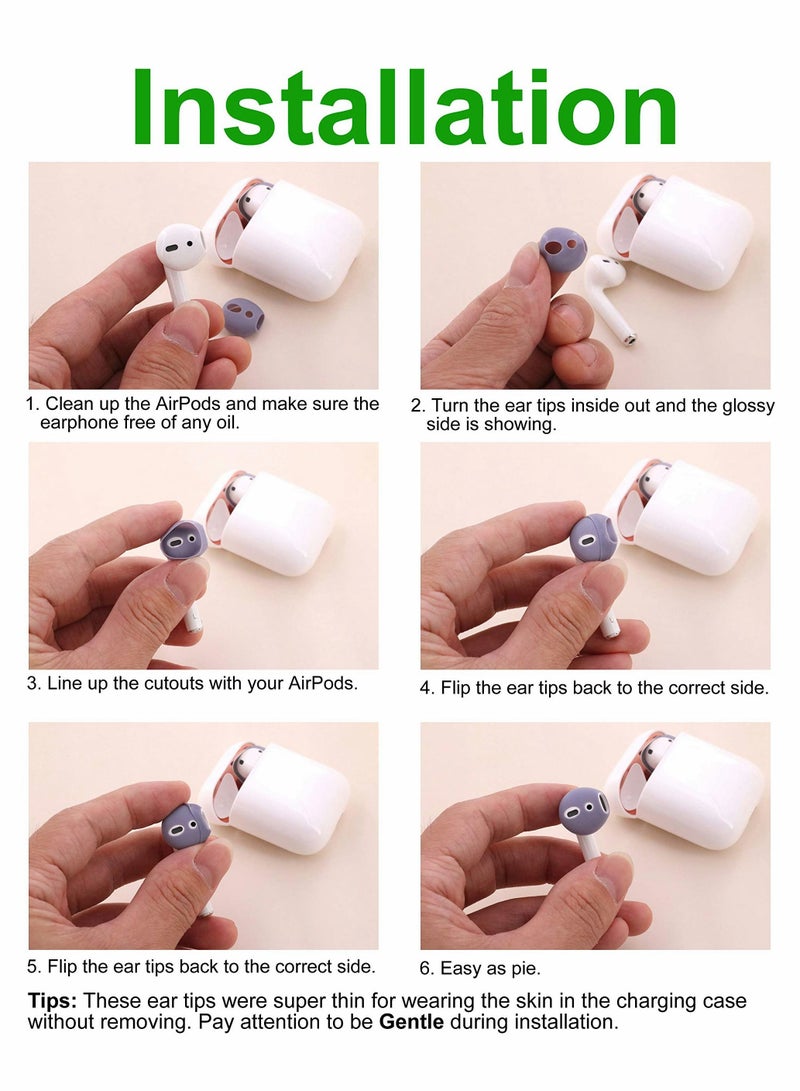 Installation

1. Clean up the AirPods and make sure the earphone free of any oil.

2. Turn the ear tips inside out and the glossy side is showing.

3. Line up the cutouts with your AirPods.

4. Flip the ear tips back to the correct side.

5. Flip the ear tips back to the correct side.

6. Easy as pie.

Tips: These ear tips were super thin for wearing the skin in the charging case without removing. Pay attention to be Gentle during installation.