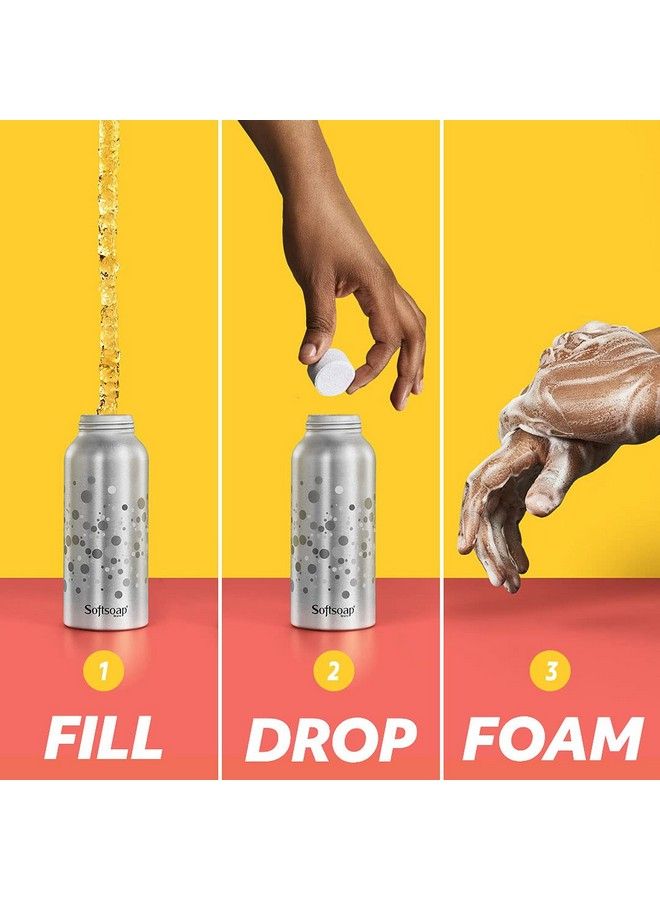 Softsoap

1

FILL

Softsoap

2

DROP

3

FOAM