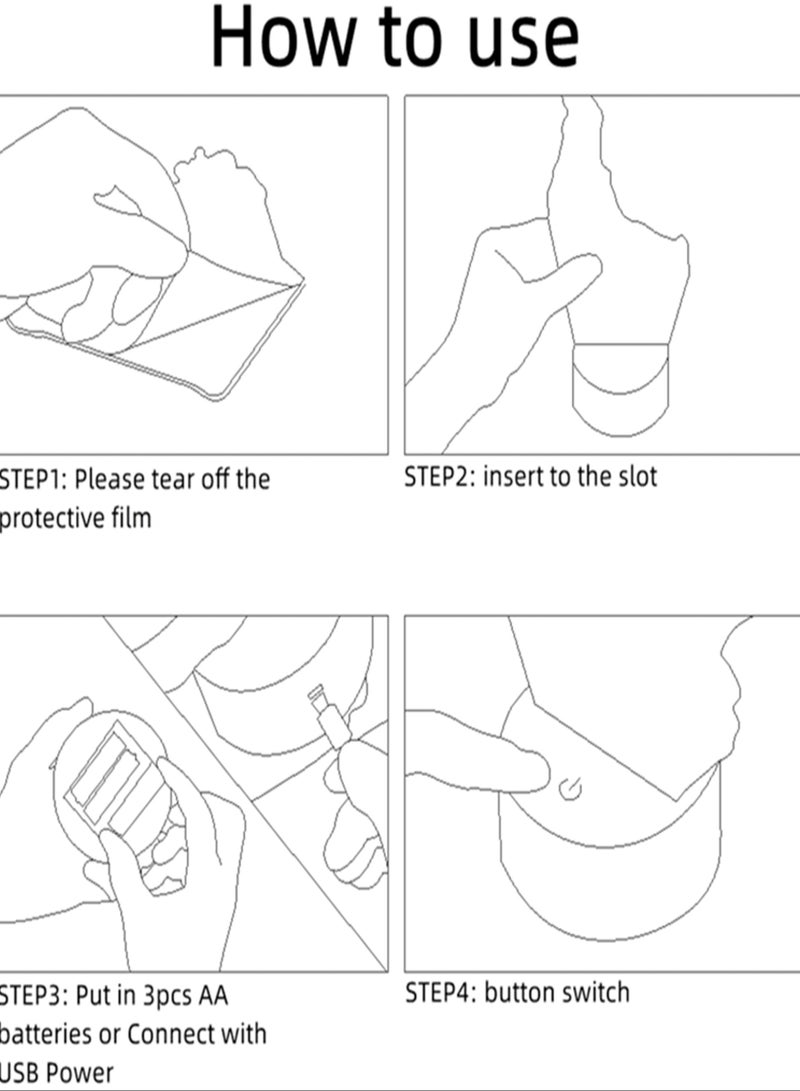 How to use

STEP1: Please tear off the protective film

STEP2: insert to the slot

STEP3: Put in 3pcs AA batteries or Connect with USB Power

STEP4: button switch