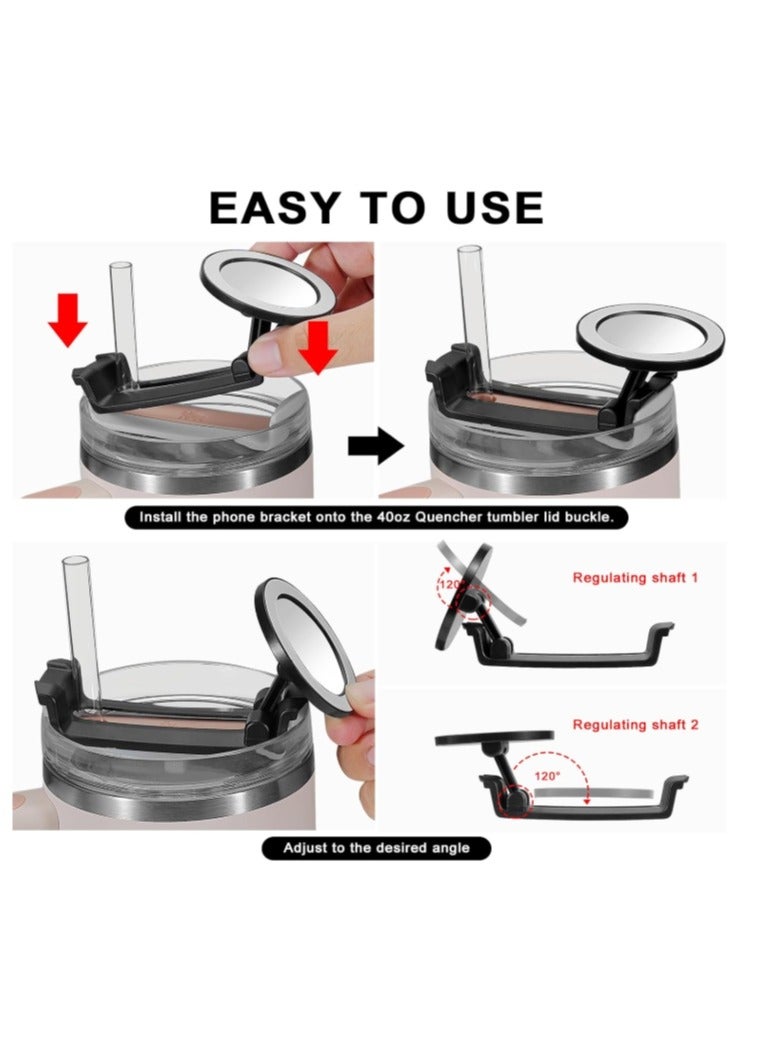 EASY TO USE

Install the phone bracket onto the 40oz Quencher tumbler lid buckle.

120°

Regulating shaft 1

Regulating shaft 2

120°

Adjust to the desired angle