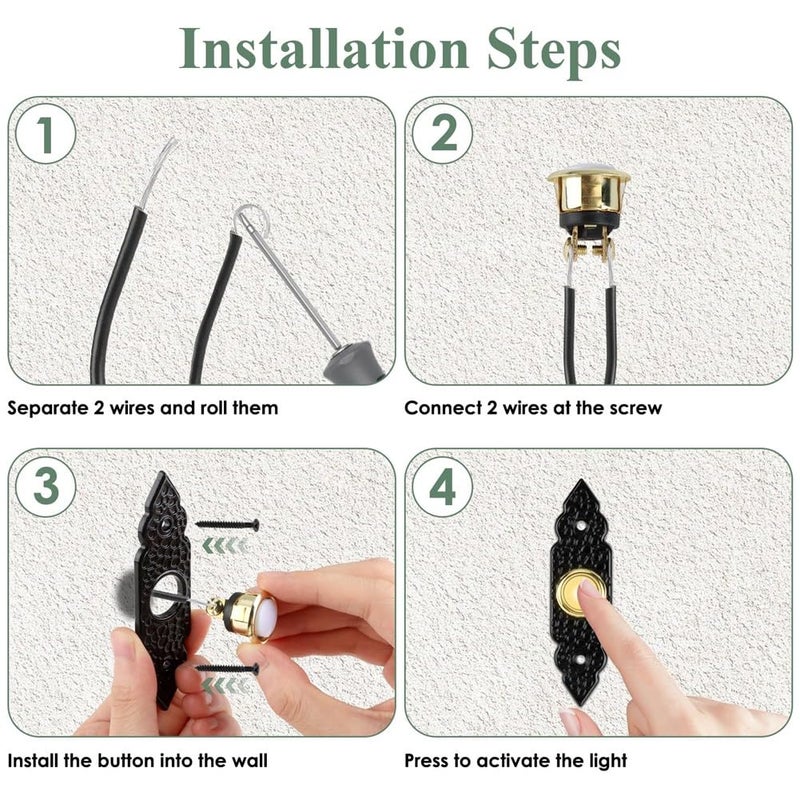 Installation Steps

1

Separate 2 wires and roll them

2

Connect 2 wires at the screw

3

Install the button into the wall

4

Press to activate the light