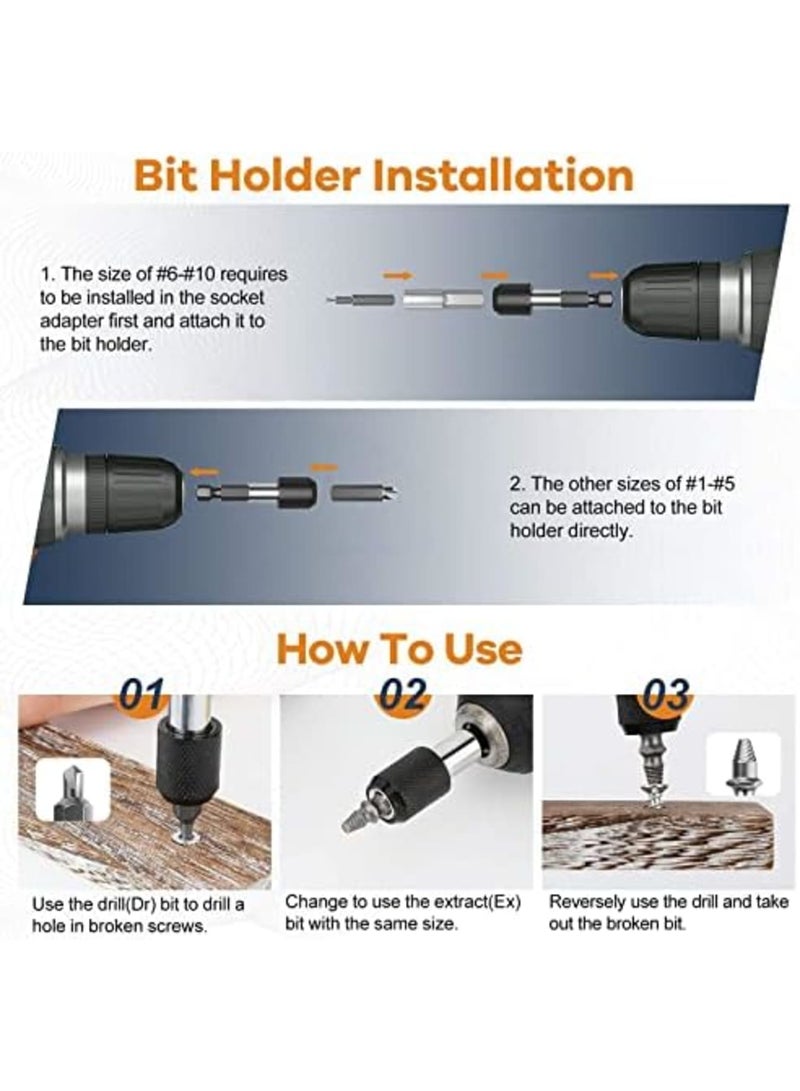 Bit Holder Installation

1. The size of #6-#10 requires to be installed in the socket adapter first and attach it to the bit holder.

2. The other sizes of #1-#5 can be attached to the bit holder directly.

How To Use

01

Use the drill(Dr) bit to drill a hole in broken screws.

02

Change to use the extract(Ex) bit with the same size.

03

Reversely use the drill and take out the broken bit.