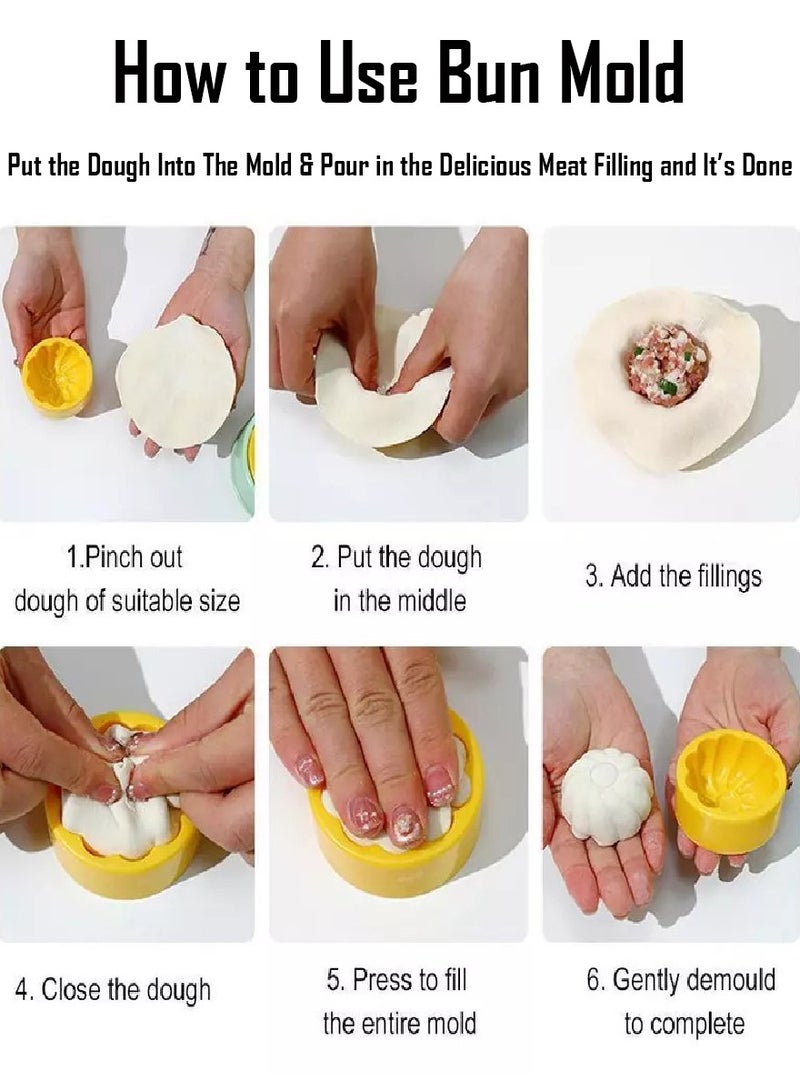 How to Use Bun Mold

Put the Dough Into The Mold & Pour in the Delicious Meat Filling and It's Done

1.Pinch out dough of suitable size

2. Put the dough in the middle

3. Add the fillings

4. Close the dough

5. Press to fill the entire mold

6. Gently demould to complete