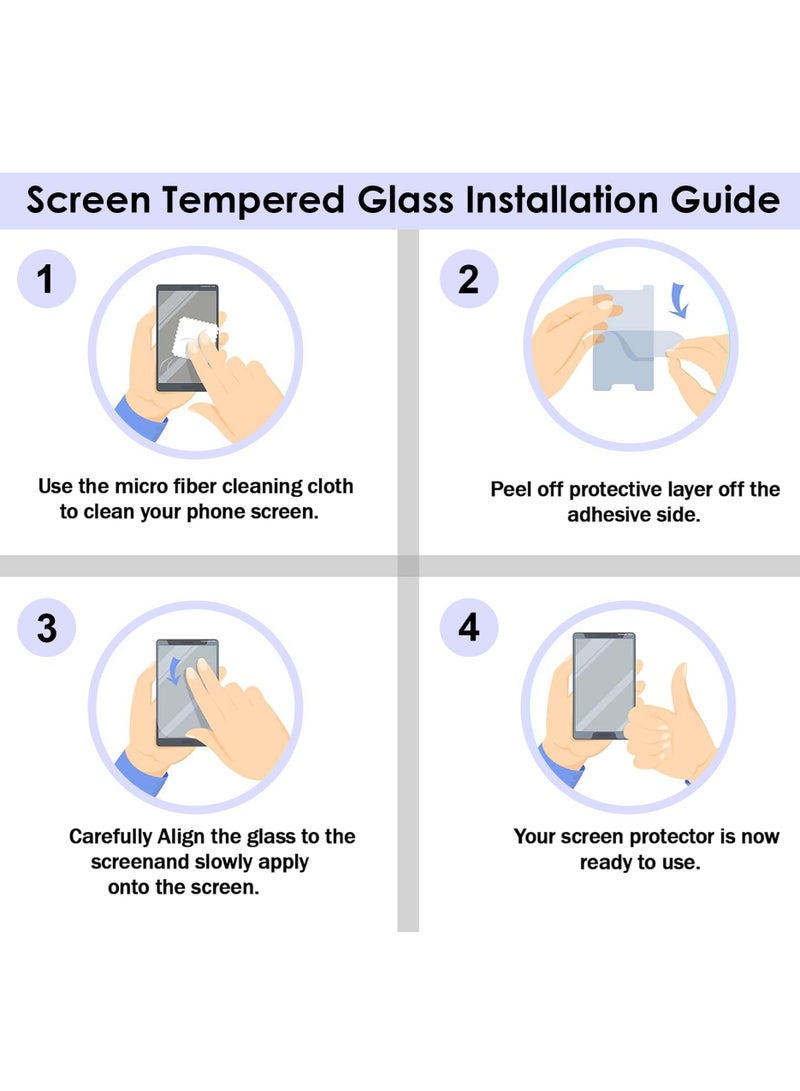 Screen Tempered Glass Installation Guide

1

Use the micro fiber cleaning cloth to clean your phone screen.

2

Peel off protective layer off the adhesive side.

3

Carefully Align the glass to the screenand slowly apply onto the screen.

4

Your screen protector is now ready to use.