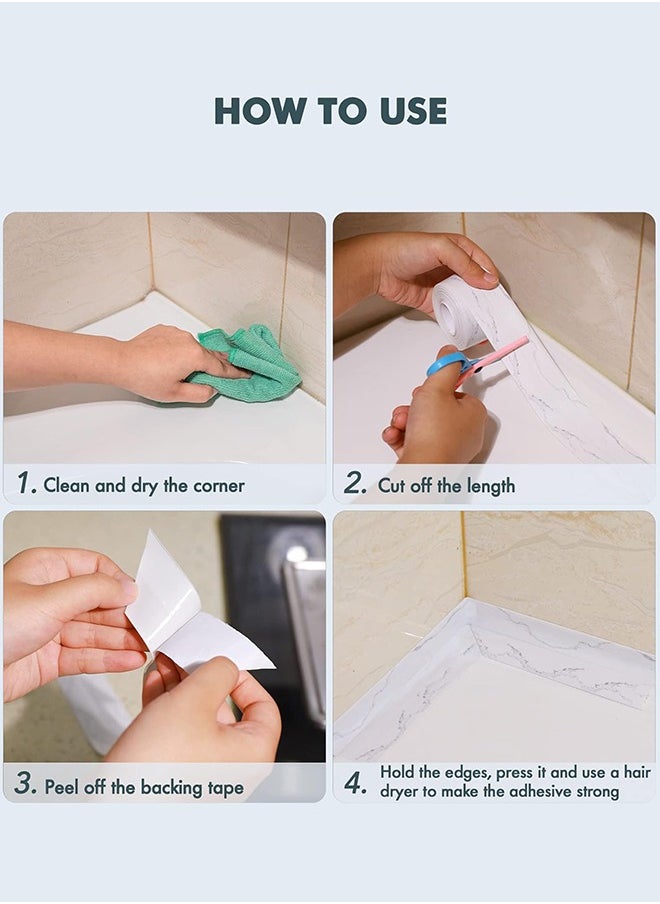 HOW TO USE

1. Clean and dry the corner

2. Cut off the length

3. Peel off the backing tape

4. Hold the edges, press it and use a hair dryer to make the adhesive strong