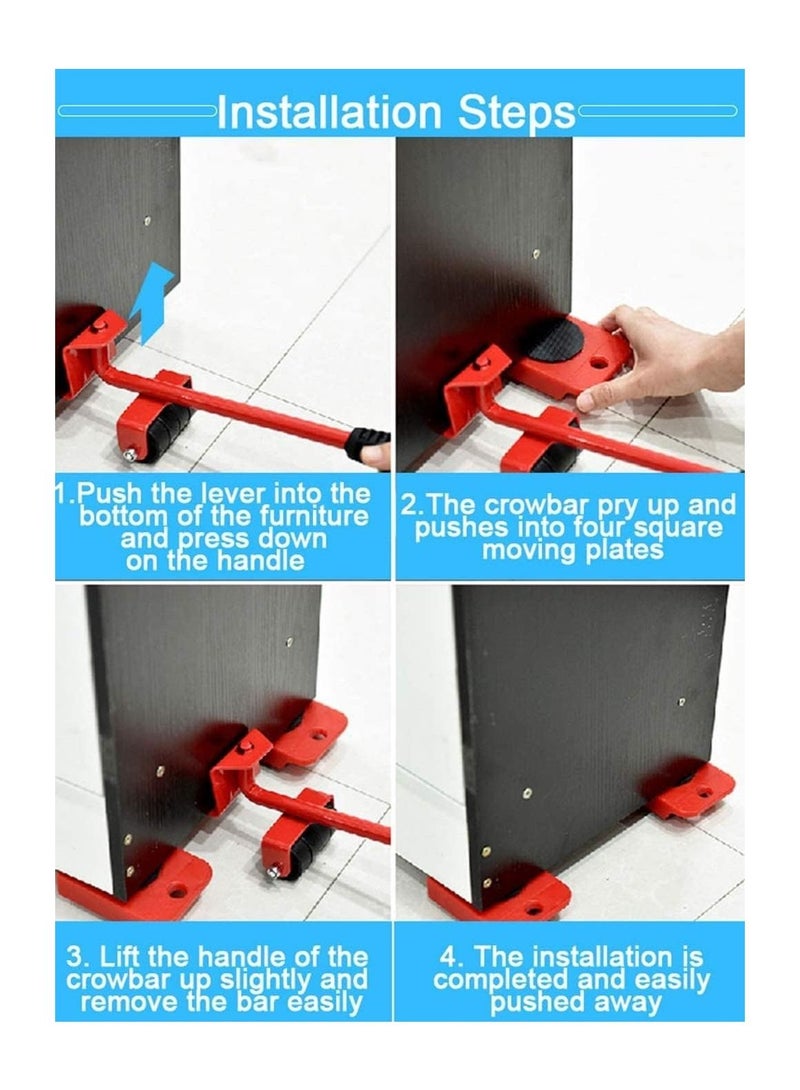 Installation Steps

1.Push the lever into the bottom of the furniture and press down on the handle

2.The crowbar pry up and pushes into four square moving plates

3. Lift the handle of the crowbar up slightly and remove the bar easily

4. The installation is completed and easily pushed away