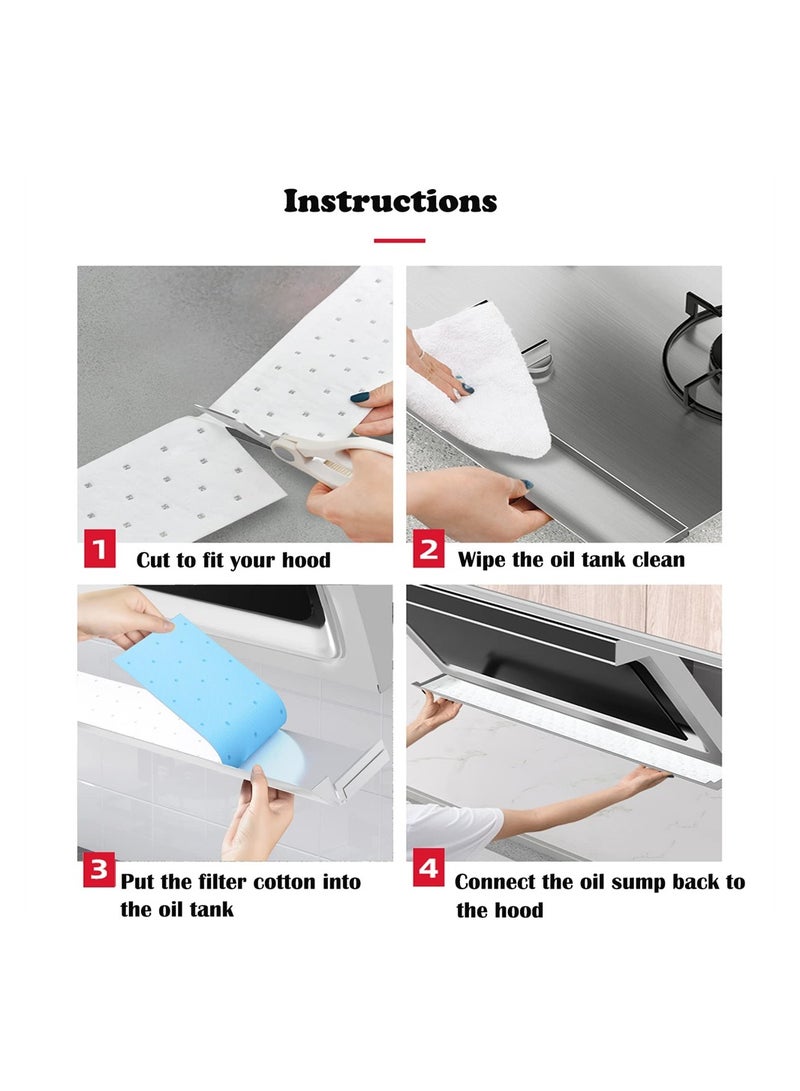 Instructions

1 Cut to fit your hood

2 Wipe the oil tank clean

3 Put the filter cotton into the oil tank

4 Connect the oil sump back to the hood