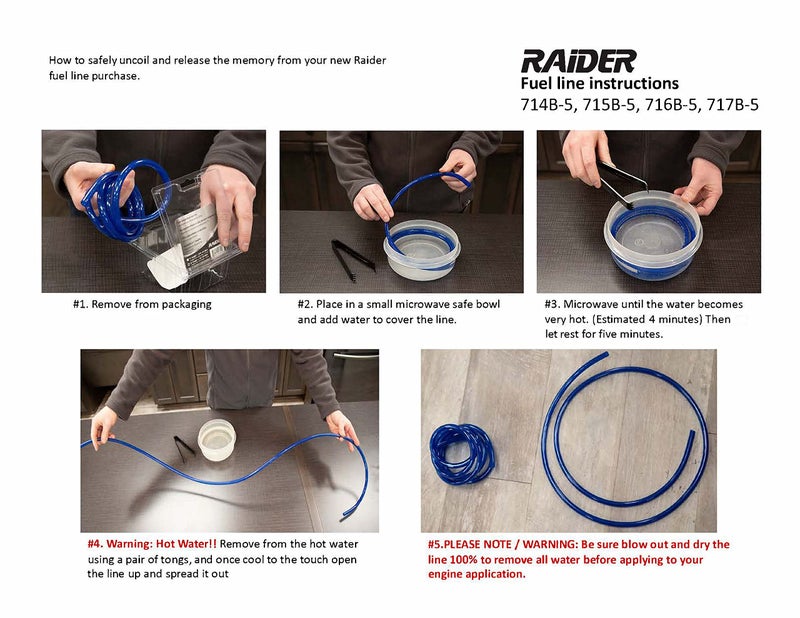 How to safely uncoil and release the memory from your new Raider fuel line purchase.

RAIDER
Fuel line instructions
714B-5, 715B-5, 716B-5, 717B-5

#1. Remove from packaging

#2. Place in a small microwave safe bowl and add water to cover the line.

#3. Microwave until the water becomes very hot. (Estimated 4 minutes) Then let rest for five minutes.

#4. Warning: Hot Water!! Remove from the hot water using a pair of tongs, and once cool to the touch open the line up and spread it out

#5.PLEASE NOTE / WARNING: Be sure blow out and dry the line 100% to remove all water before applying to your engine application.