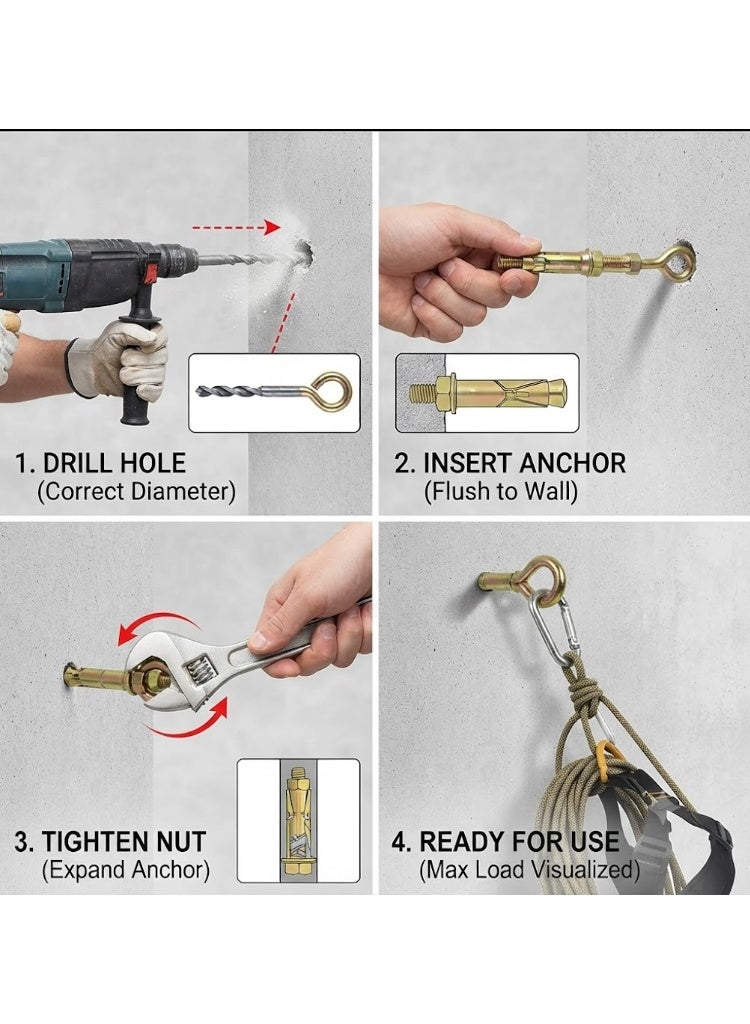 1. DRILL HOLE
(Correct Diameter)

2. INSERT ANCHOR
(Flush to Wall)

3. TIGHTEN NUT
(Expand Anchor)

4. READY FOR USE
(Max Load Visualized)