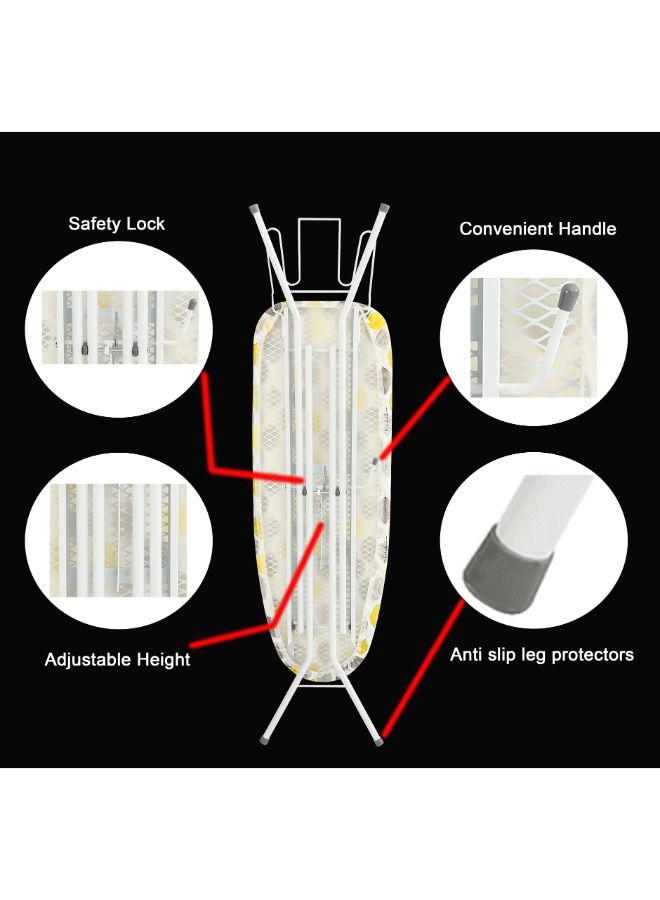 Safety Lock

Convenient Handle

Adjustable Height

Anti slip leg protectors