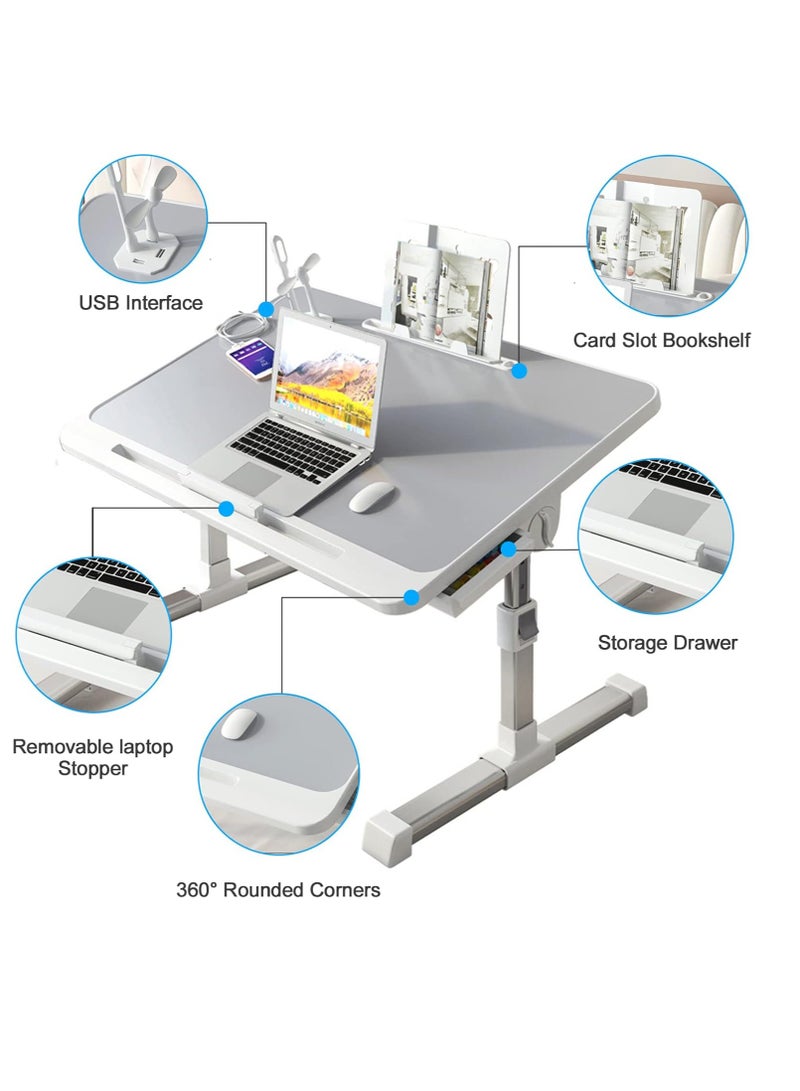 USB Interface

Card Slot Bookshelf

Storage Drawer

Removable laptop Stopper

360° Rounded Corners