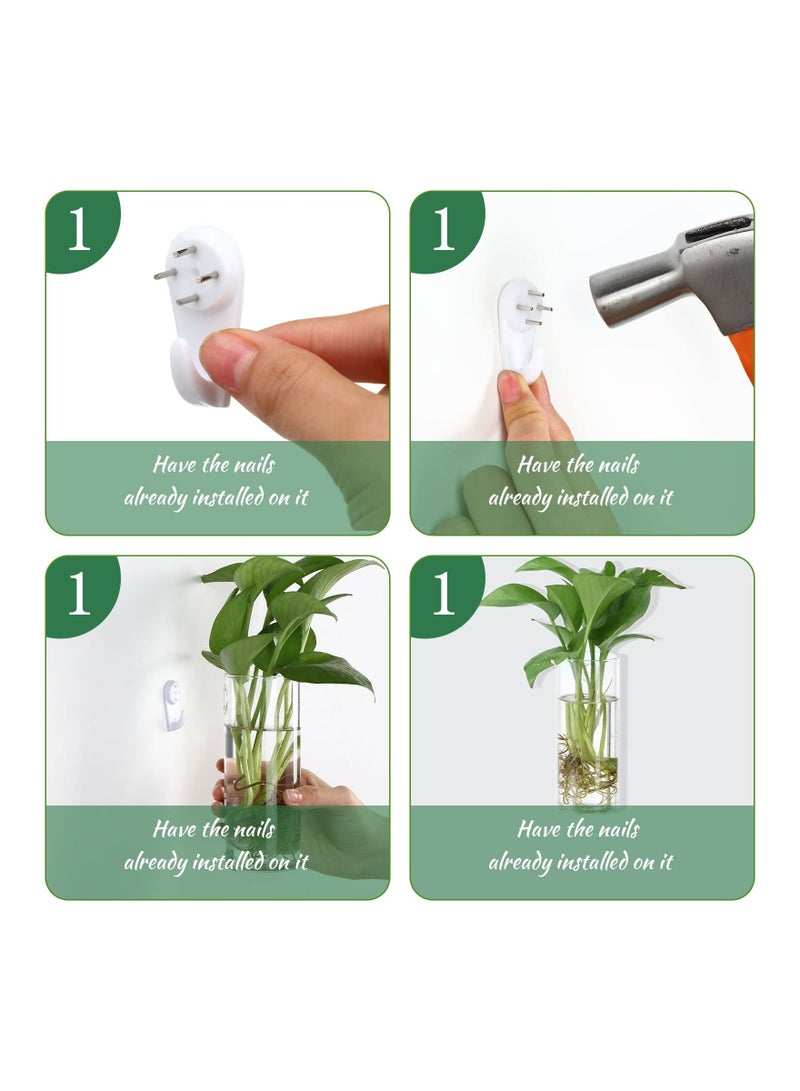 1

Have the nails already installed on it

1

Have the nails already installed on it

1

Have the nails already installed on it

1

Have the nails already installed on it