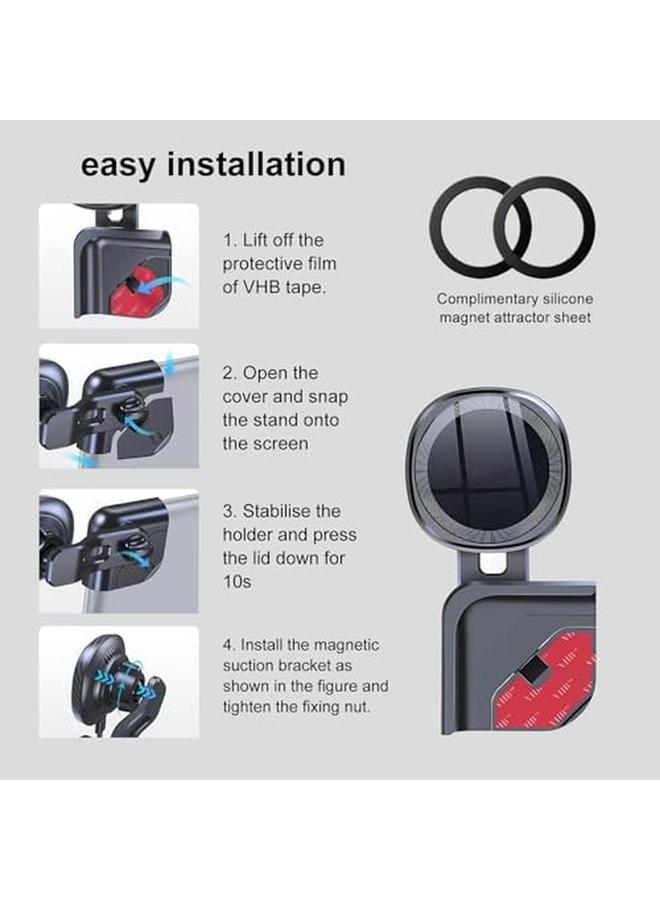 easy installation

1. Lift off the protective film of VHB tape.

2. Open the cover and snap the stand onto the screen

3. Stabilise the holder and press the lid down for 10s

4. Install the magnetic suction bracket as shown in the figure and tighten the fixing nut.

Complimentary silicone magnet attractor sheet