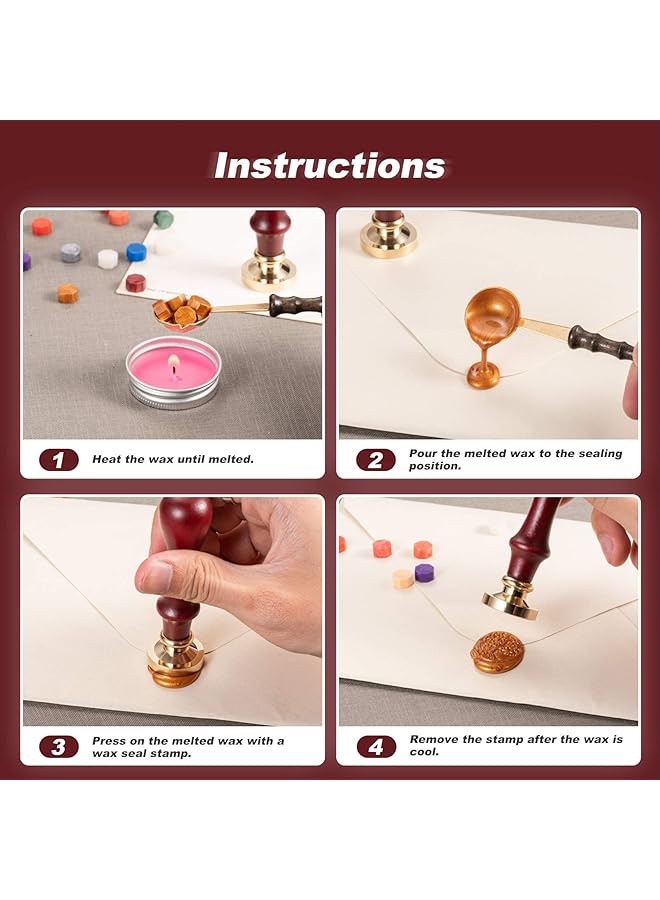 Instructions

1 Heat the wax until melted.

2 Pour the melted wax to the sealing position.

3 Press on the melted wax with a wax seal stamp.

4 Remove the stamp after the wax is cool.