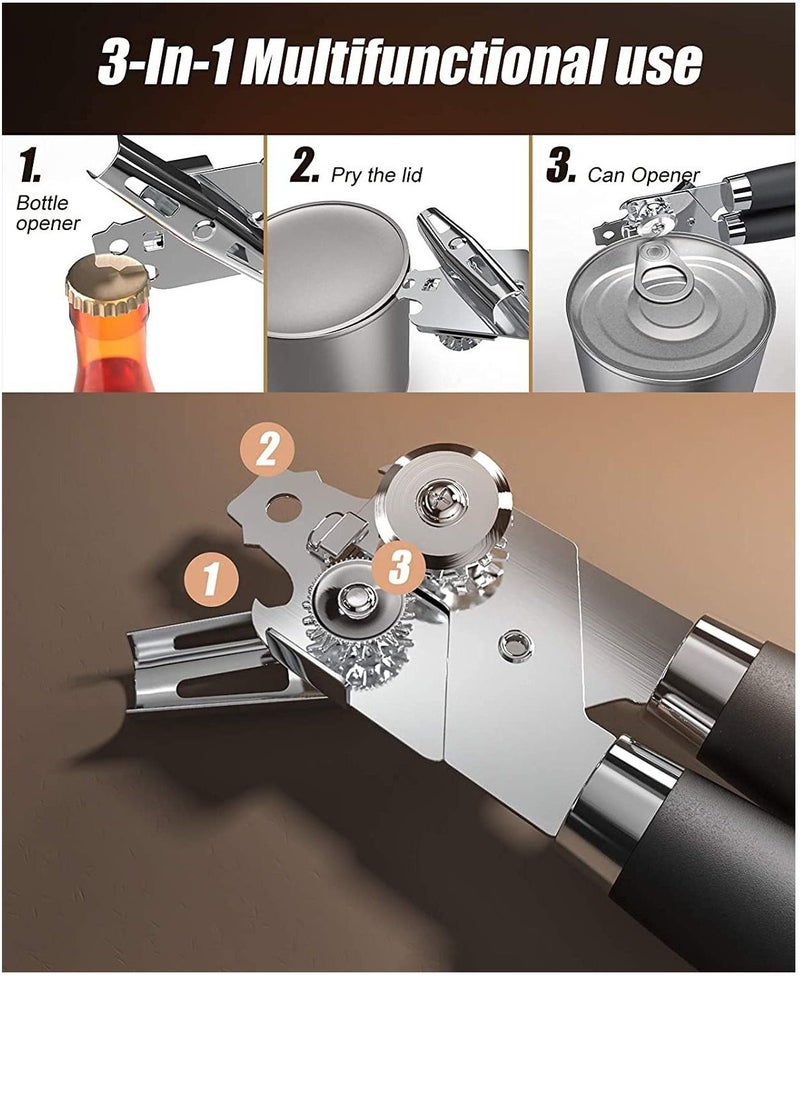 3-In-1 Multifunctional use

1. Bottle opener

2. Pry the lid

3. Can Opener

2

1

3