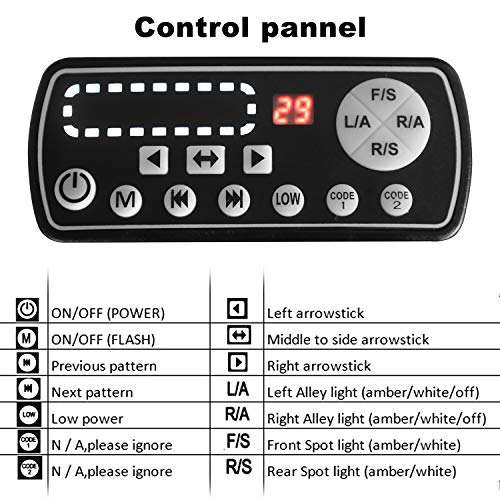 Control pannel

29

F/S
L/A
R/A
R/S

M
LOW
CODE 1
CODE 2

| | | | |
|---|---|---|---|
| | ON/OFF (POWER) | | Left arrowstick |
| M | ON/OFF (FLASH) | | Middle to side arrowstick |
| | Previous pattern | | Right arrowstick |
| | Next pattern | L/A | Left Alley light (amber/white/off) |
| LOW | Low power | R/A | Right Alley light (amber/white/off) |
| CODE 1 | N / A,please ignore | F/S | Front Spot light (amber/white) |
| CODE 2 | N / A,please ignore | R/S | Rear Spot light (amber/white) |