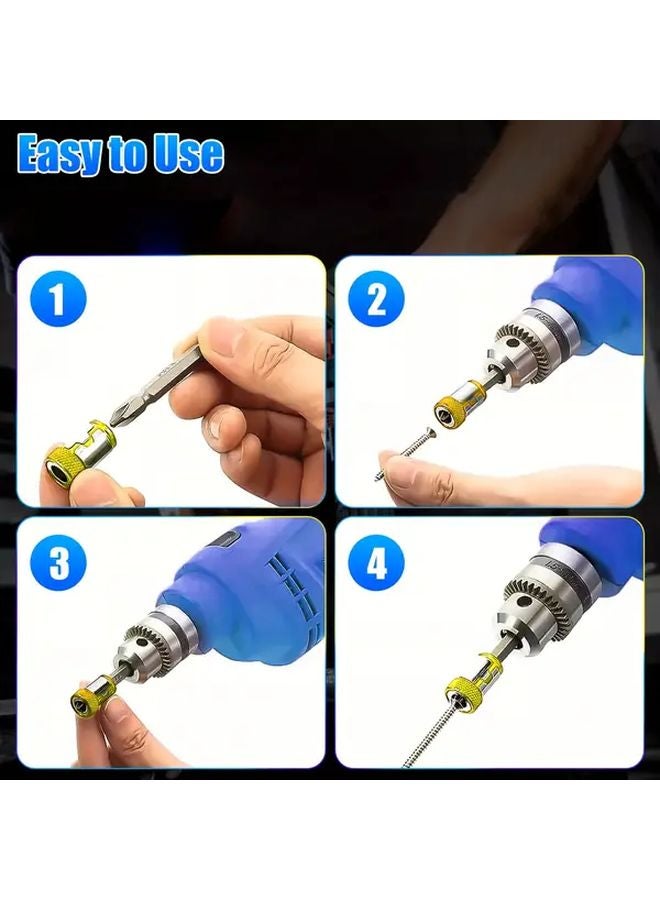 Easy to Use

1

2

3

4